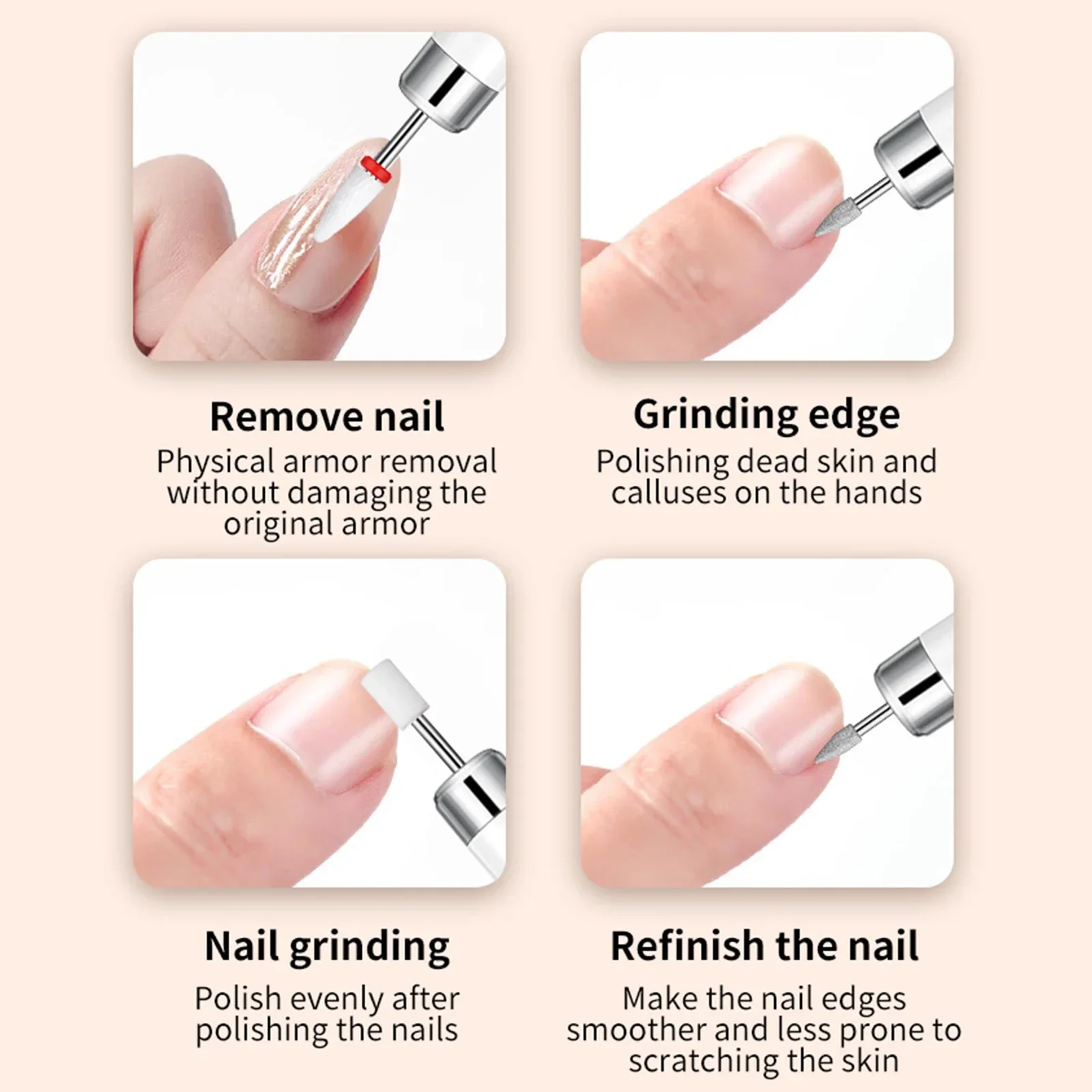 Remove nail
Physical armor removal without damaging the original armor

Grinding edge
Polishing dead skin and calluses on the hands

Nail grinding
Polish evenly after polishing the nails

Refinish the nail
Make the nail edges smoother and less prone to scratching the skin