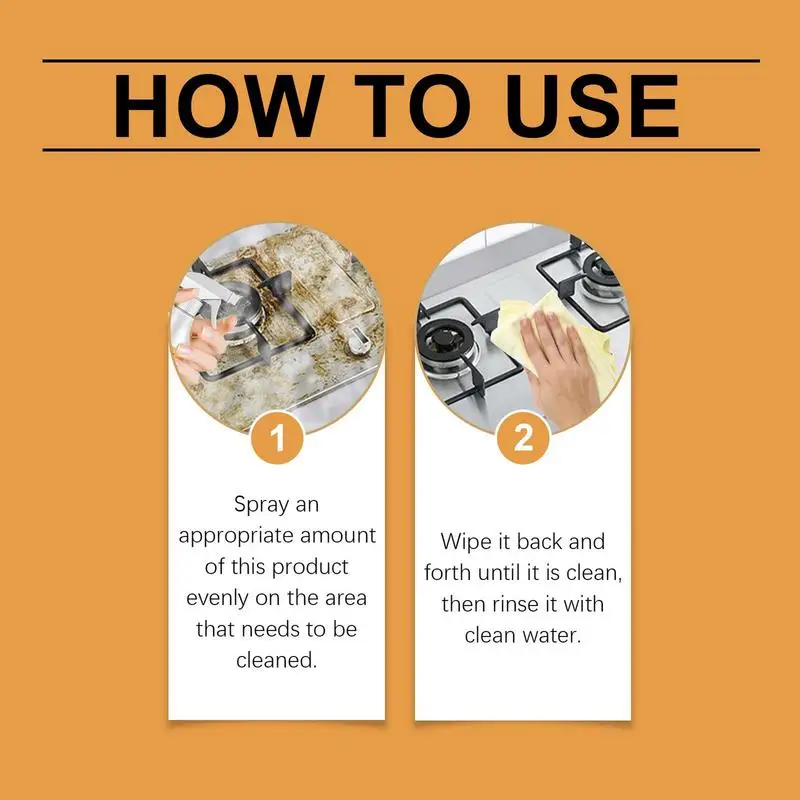 HOW TO USE

1

Spray an appropriate amount of this product evenly on the area that needs to be cleaned.

2

Wipe it back and forth until it is clean, then rinse it with clean water.