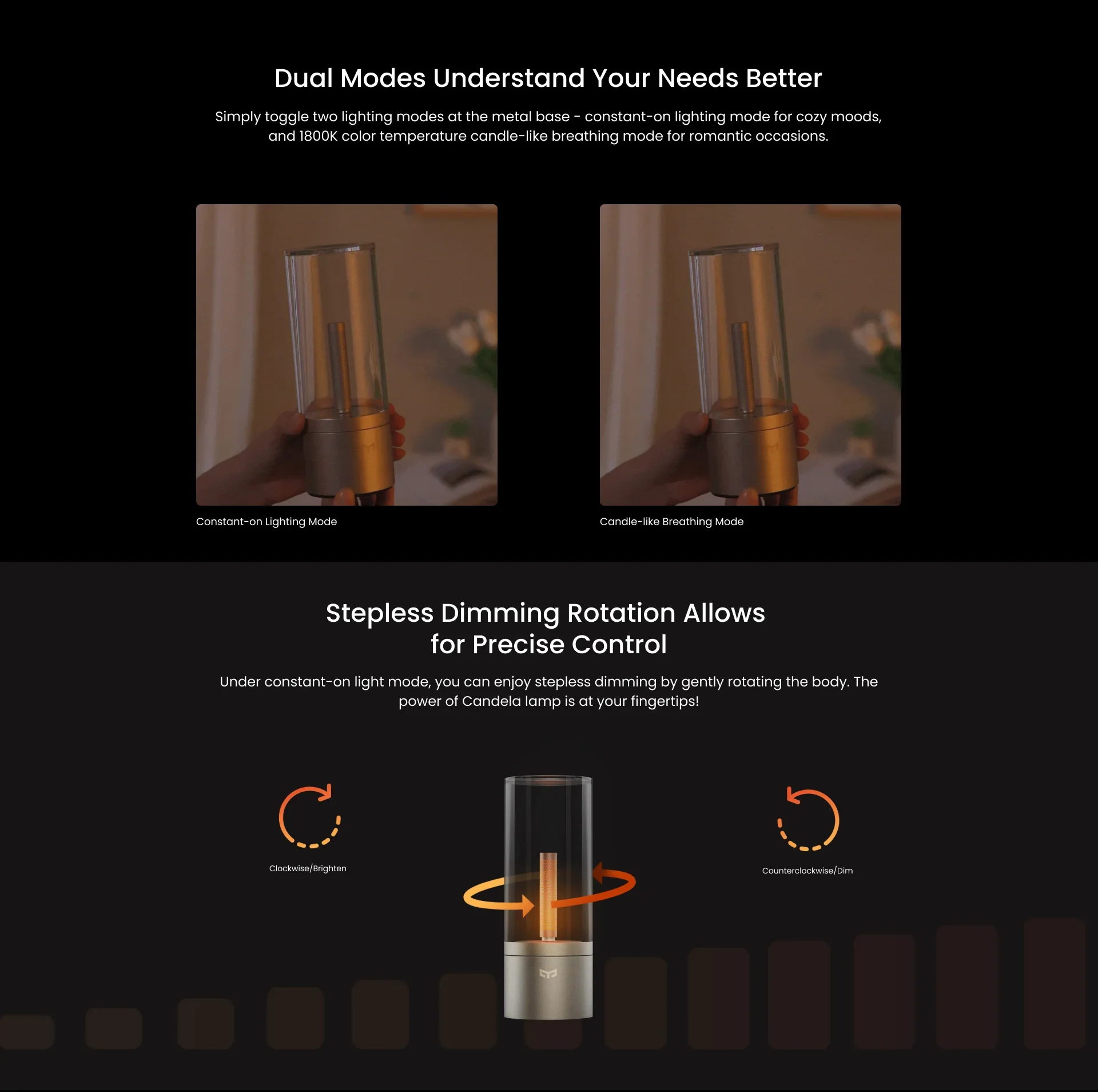 Dual Modes Understand Your Needs Better

Simply toggle two lighting modes at the metal base - constant-on lighting mode for cozy moods, and 1800K color temperature candle-like breathing mode for romantic occasions.

Constant-on Lighting Mode

Candle-like Breathing Mode

Stepless Dimming Rotation Allows for Precise Control

Under constant-on light mode, you can enjoy stepless dimming by gently rotating the body. The power of Candela lamp is at your fingertips!

Clockwise/Brighten

Counterclockwise/Dim