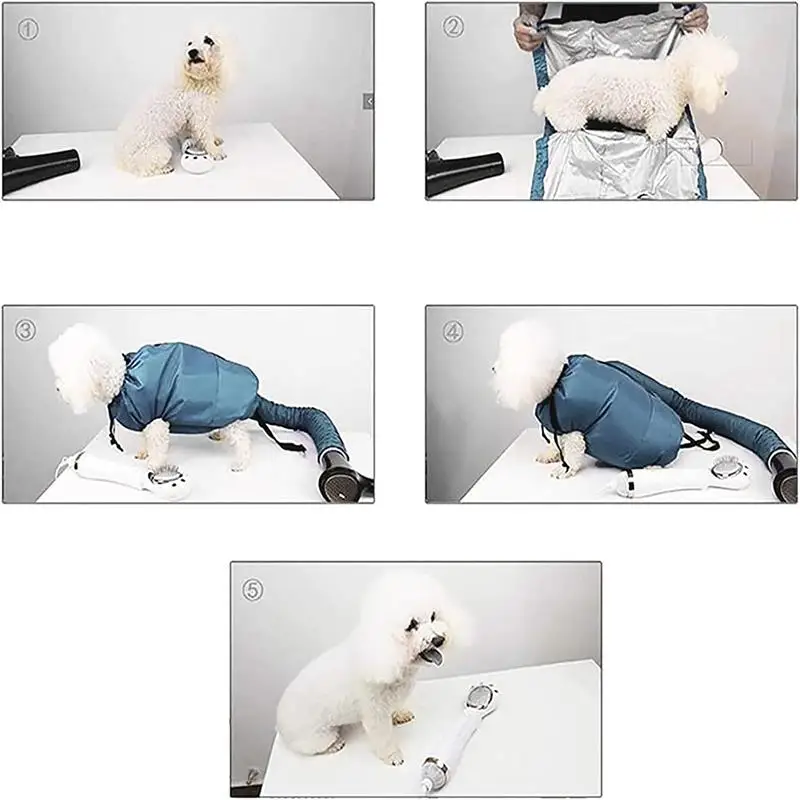 ①

②

③

④

⑤