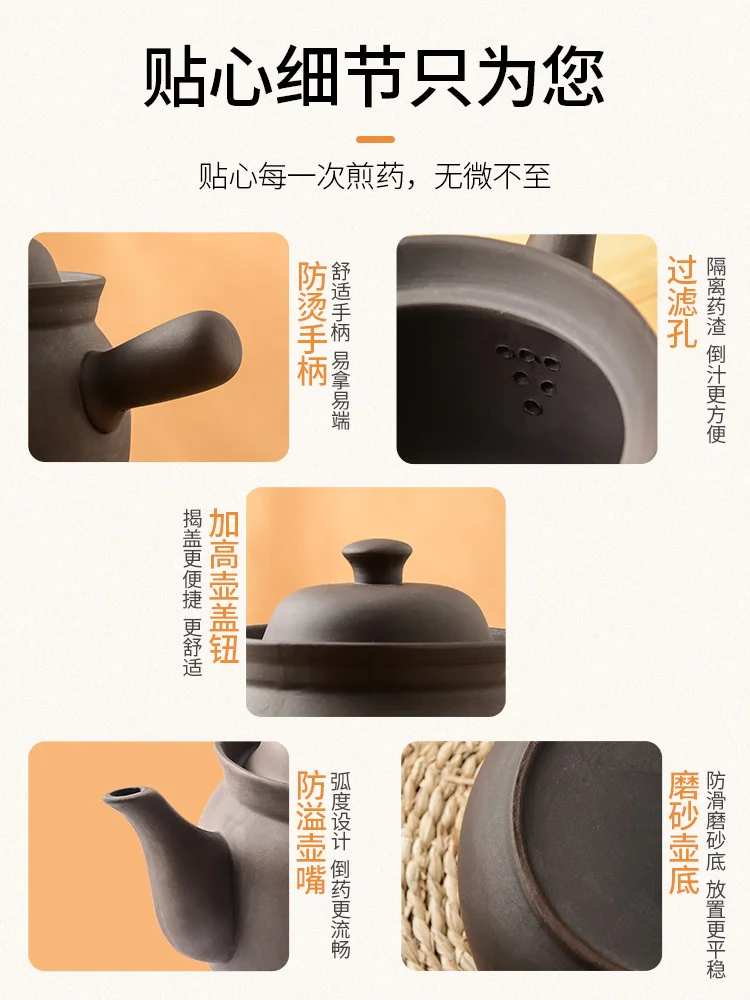 贴心细节只为您

贴心每一次煎药，无微不至

防烫手柄

舒适手柄 易拿易端

过滤孔

隔离药渣 倒汁更方便

加高壶盖钮

揭盖更便捷 更舒适

防溢壶嘴

弧度设计 倒药更流畅

磨砂壶底

防滑磨砂底 放置更平稳