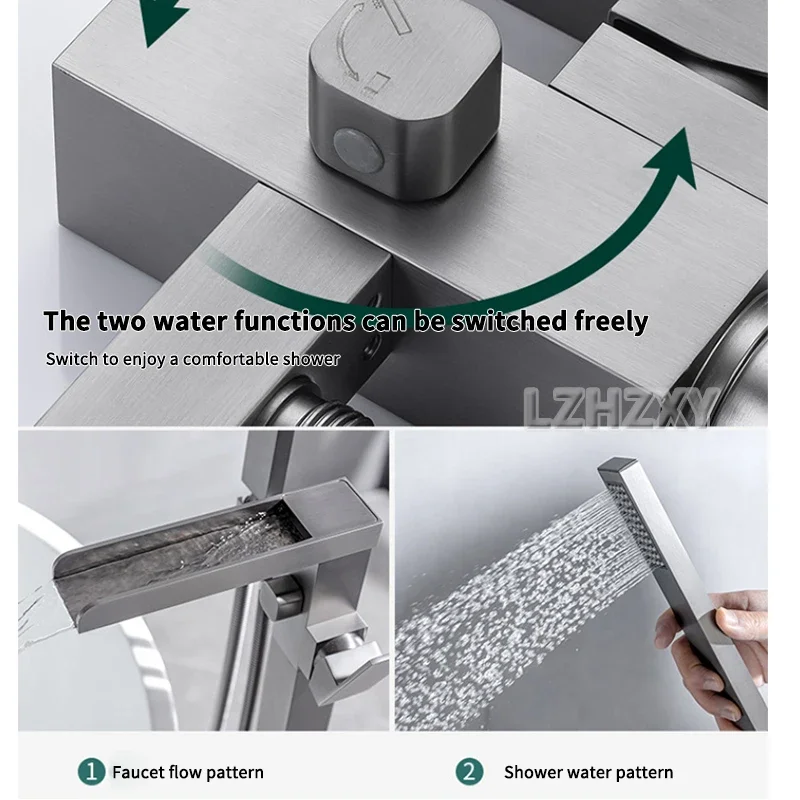 The two water functions can be switched freely

Switch to enjoy a comfortable shower

LZHZXY

1 Faucet flow pattern

2 Shower water pattern