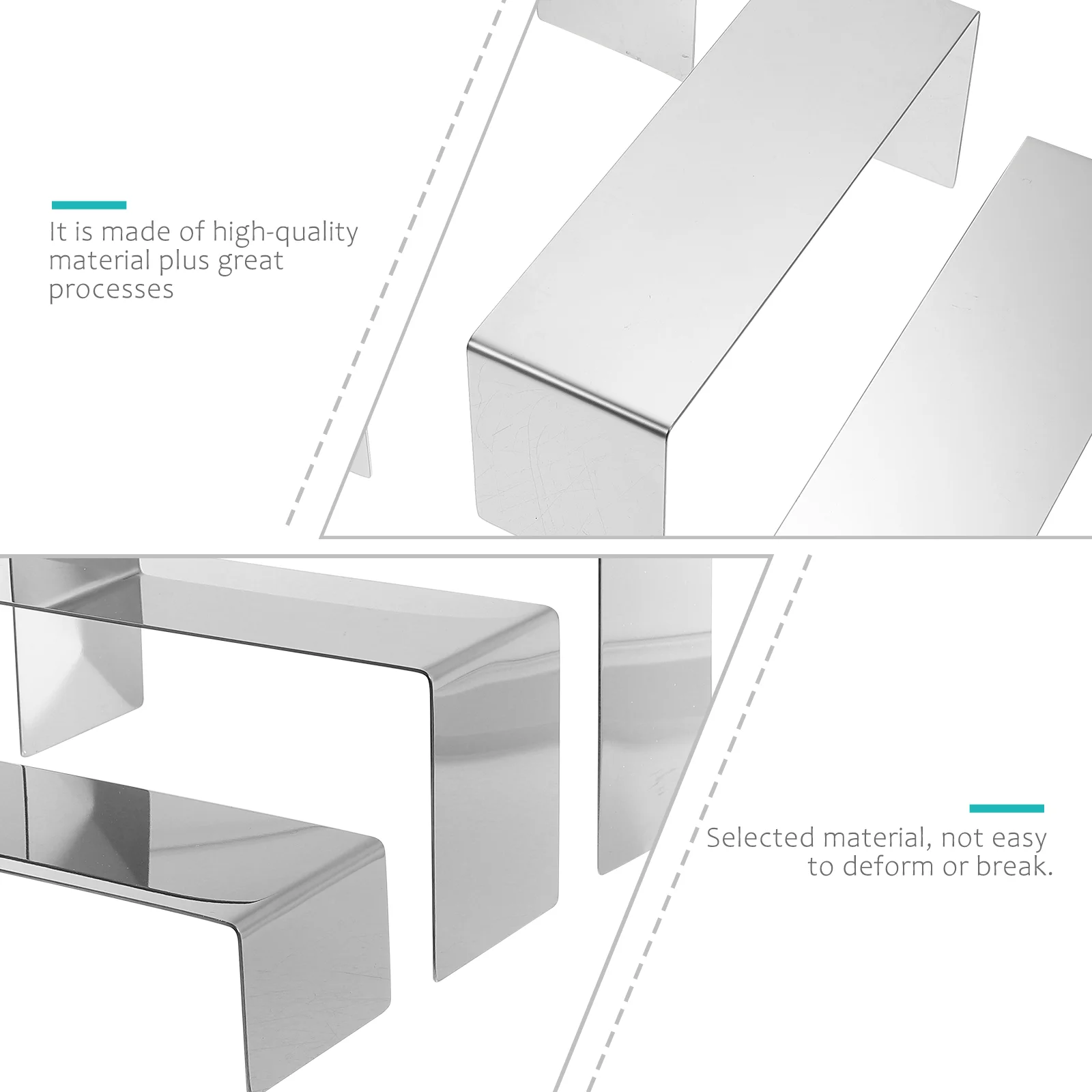 It is made of high-quality material plus great processes

Selected material, not easy to deform or break.