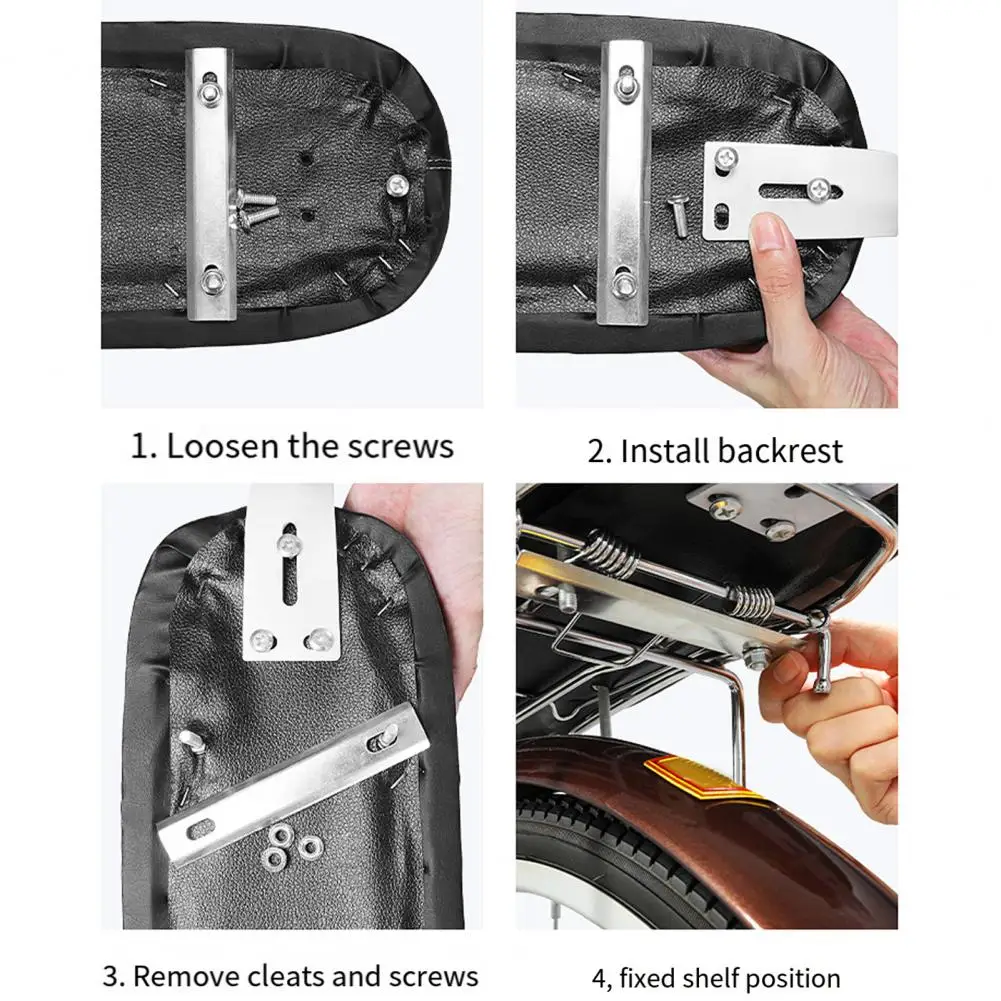 1. Loosen the screws

2. Install backrest

3. Remove cleats and screws

4, fixed shelf position