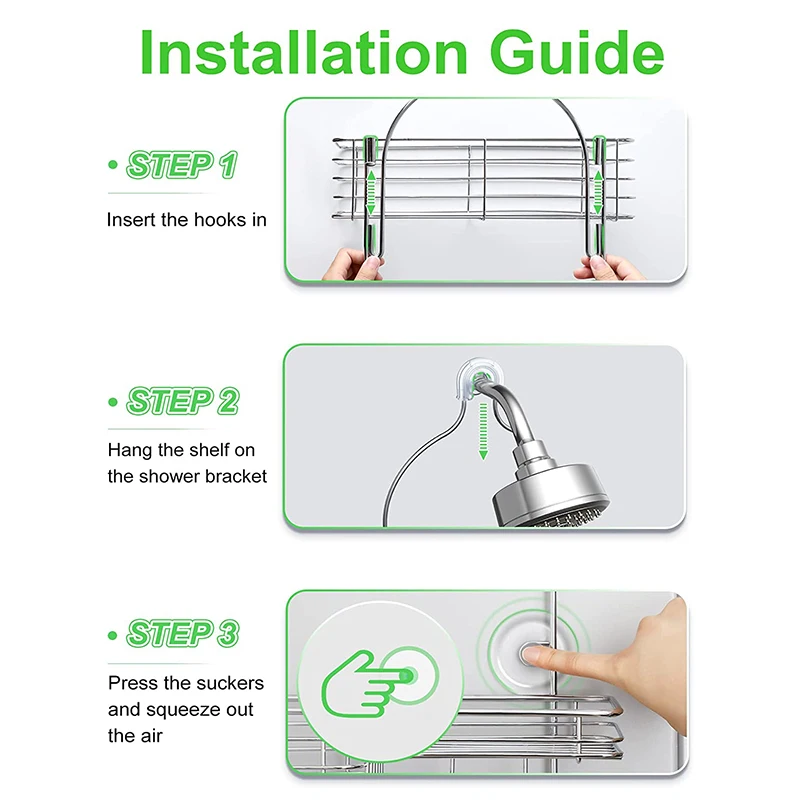 Installation Guide

• STEP 1

Insert the hooks in

• STEP 2

Hang the shelf on the shower bracket

• STEP 3

Press the suckers and squeeze out the air