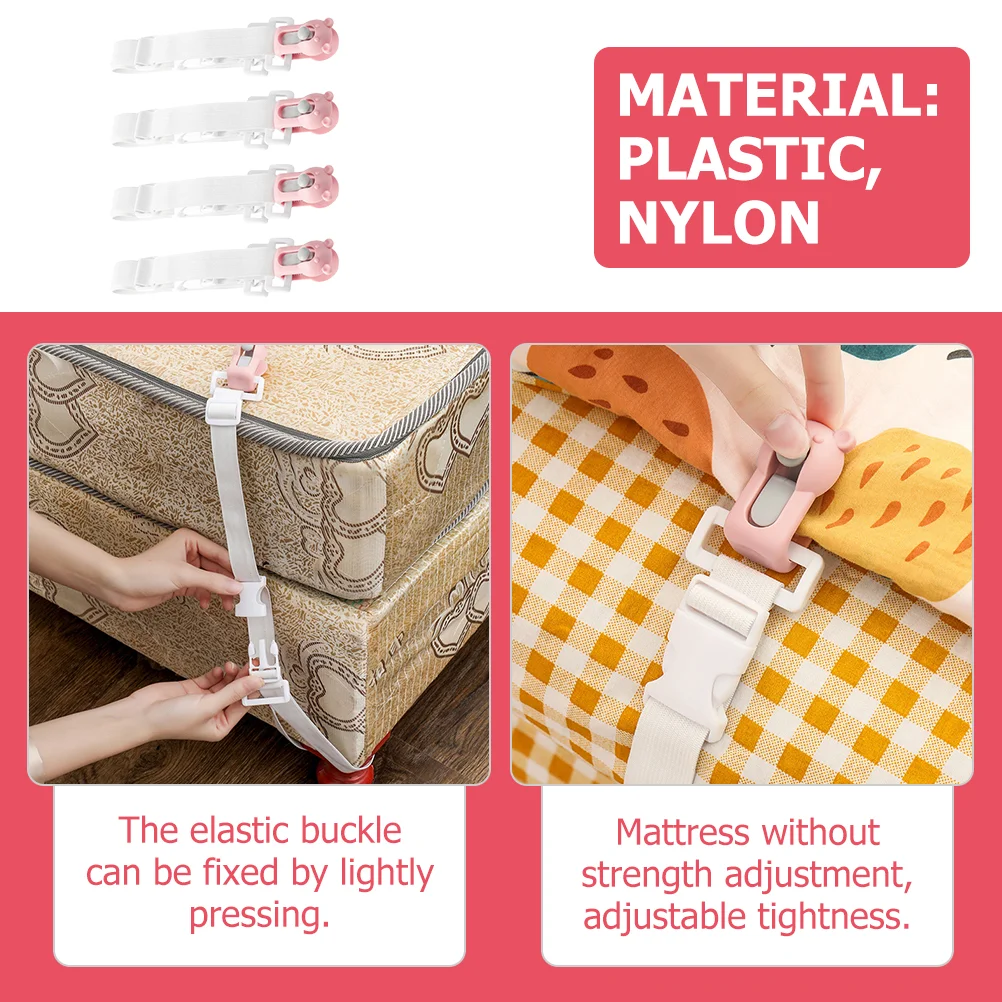 MATERIAL: PLASTIC, NYLON

The elastic buckle can be fixed by lightly pressing.

Mattress without strength adjustment, adjustable tightness.