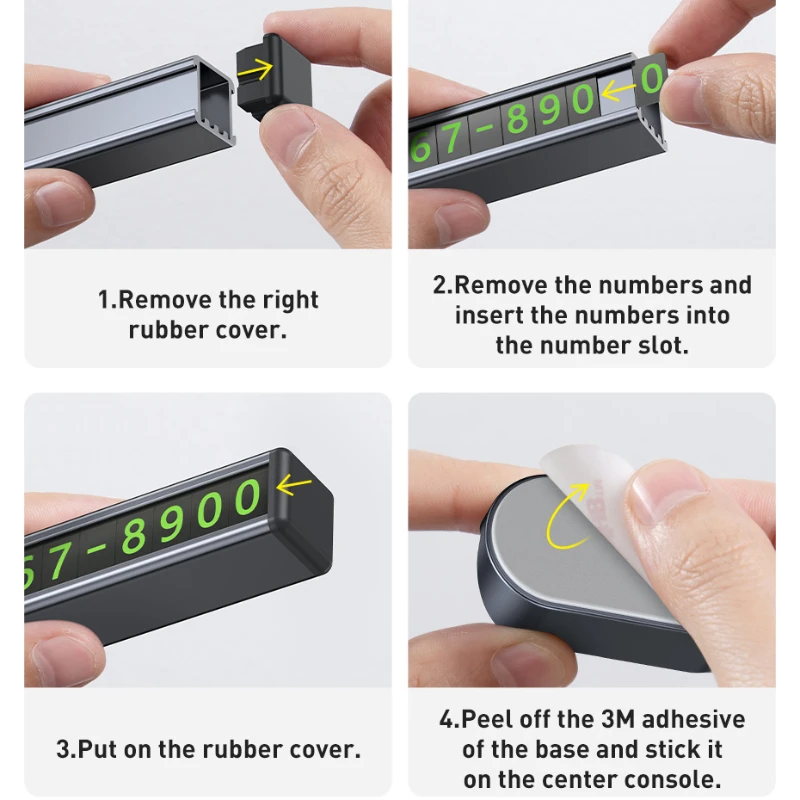 67-890 0

1.Remove the right rubber cover.

2.Remove the numbers and insert the numbers into the number slot.

67-8900

3.Put on the rubber cover.

4.Peel off the 3M adhesive of the base and stick it on the center console.