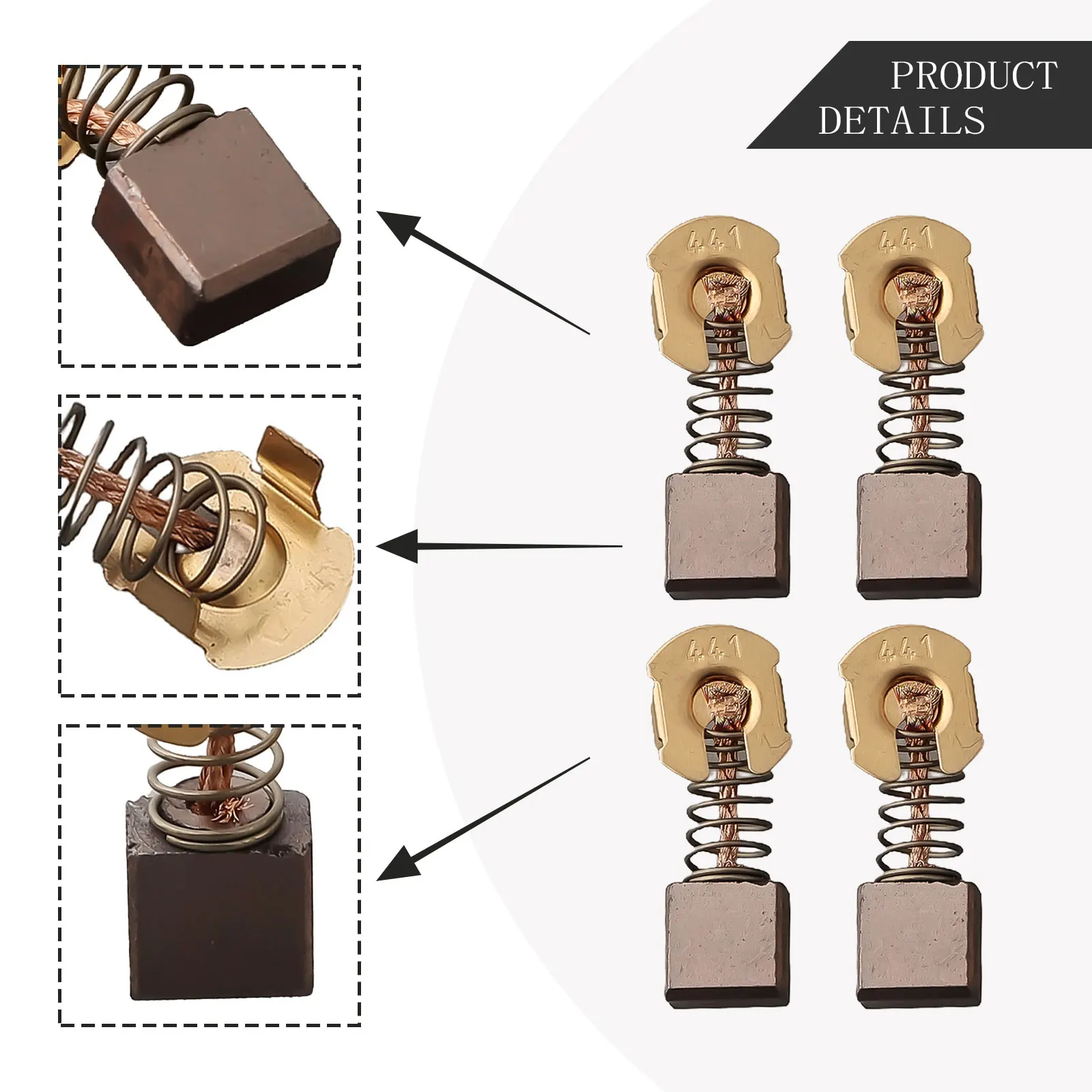 PRODUCT DETAILS

441

441

441

441