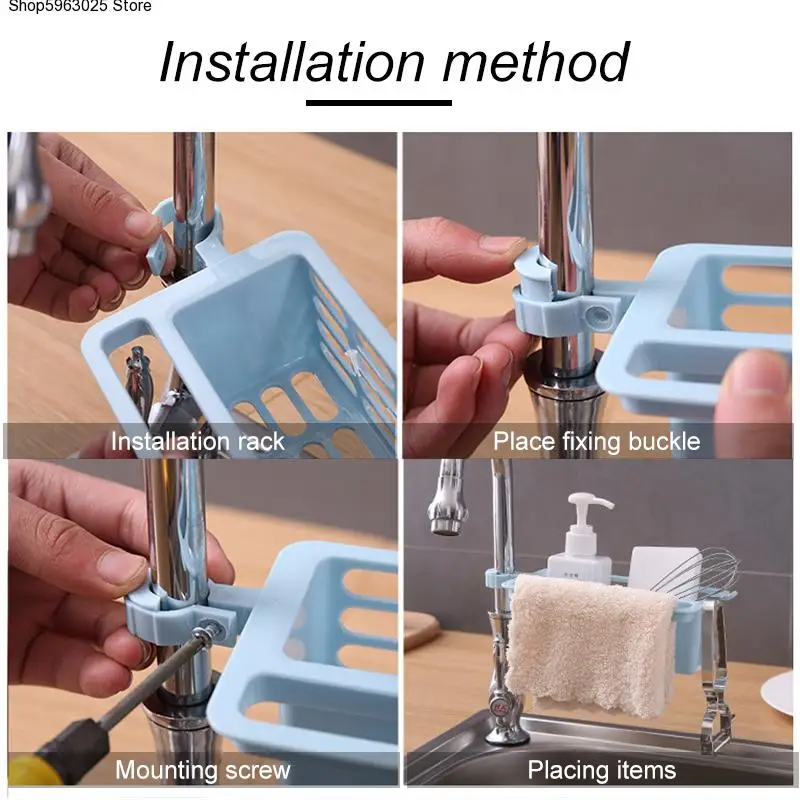 Shop5963025 Store

Installation method

Installation rack

Place fixing buckle

Mounting screw

Placing items