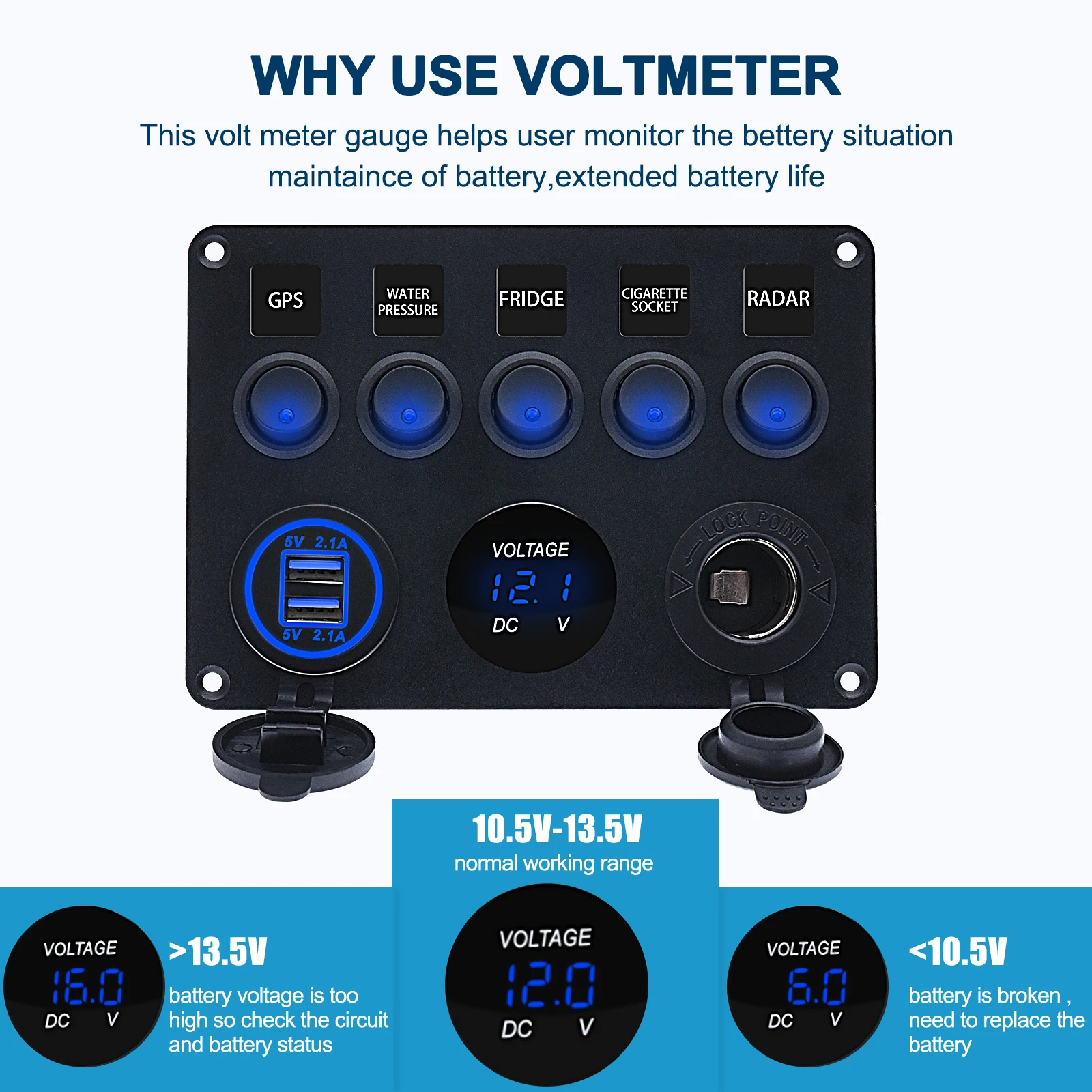 WHY USE VOLTMETER

This volt meter gauge helps user monitor the bettery situation maintaince of battery,extended battery life

GPS

WATER PRESSURE

FRIDGE

CIGARETTE SOCKET

RADAR

5V 2.1A

5V 2.1A

VOLTAGE

12.1

DC V

LOCK POINT

10.5V-13.5V

normal working range

VOLTAGE

16.0

DC V

>13.5V

battery voltage is too high so check the circuit and battery status

VOLTAGE

12.0

DC V

VOLTAGE

6.0

DC V

<10.5V

battery is broken , need to replace the battery