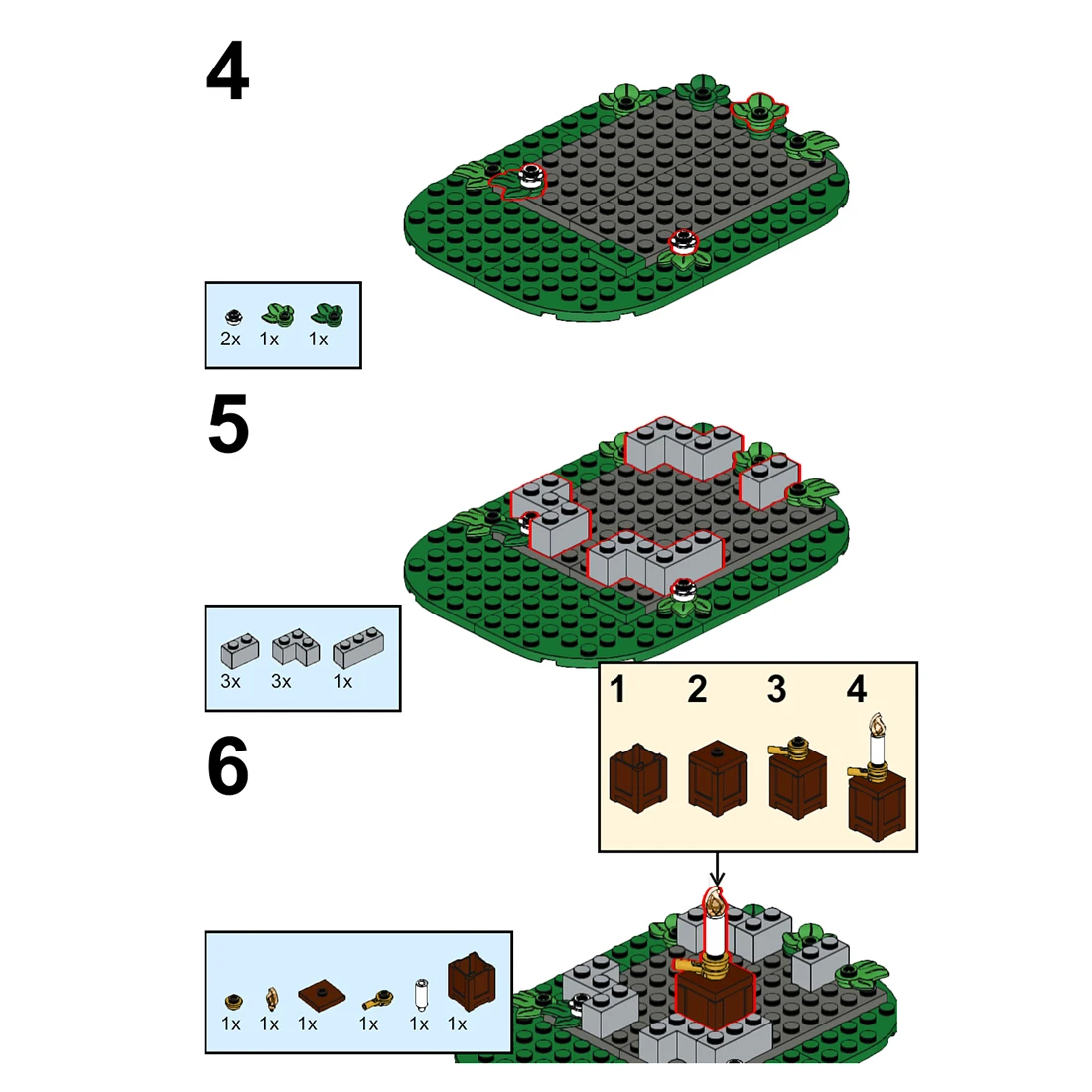 4

2x 1x 1x

5

3x 3x 1x

1 2 3 4

6

1x 1x 1x 1x 1x 1x