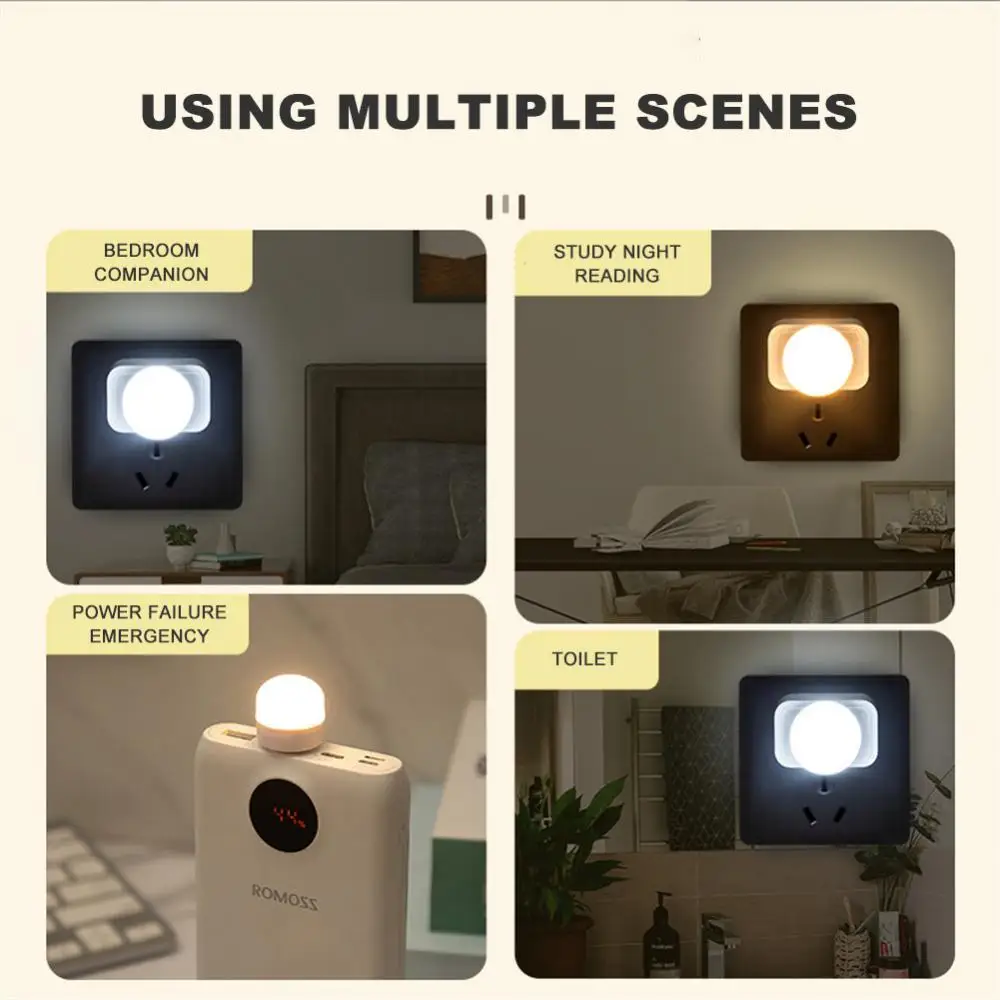 USING MULTIPLE SCENES

BEDROOM COMPANION

STUDY NIGHT READING

POWER FAILURE EMERGENCY

44%

ROMOSS

TOILET