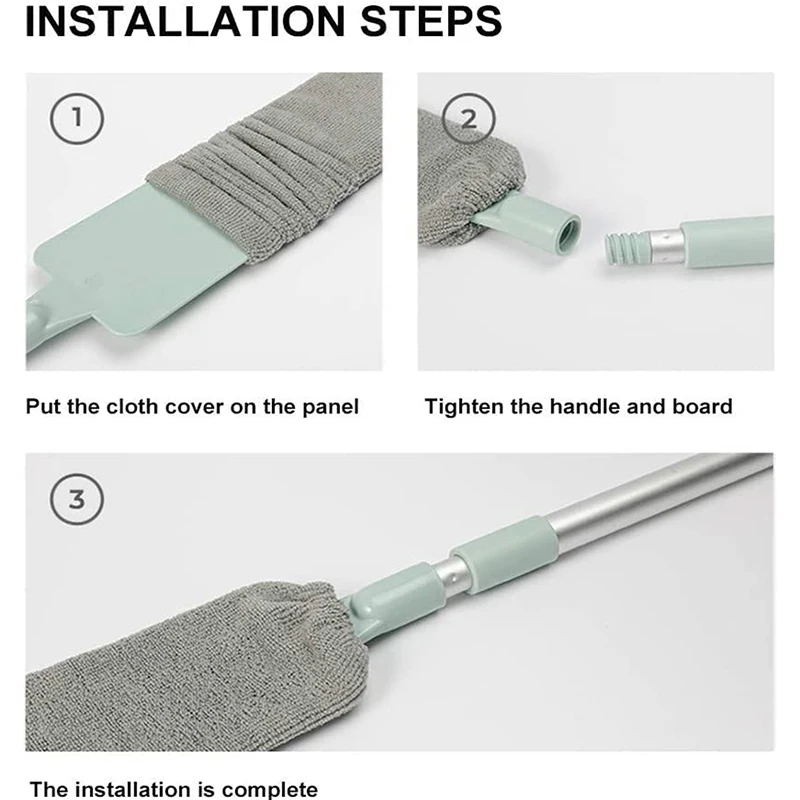 INSTALLATION STEPS

1

Put the cloth cover on the panel

2

Tighten the handle and board

3

The installation is complete