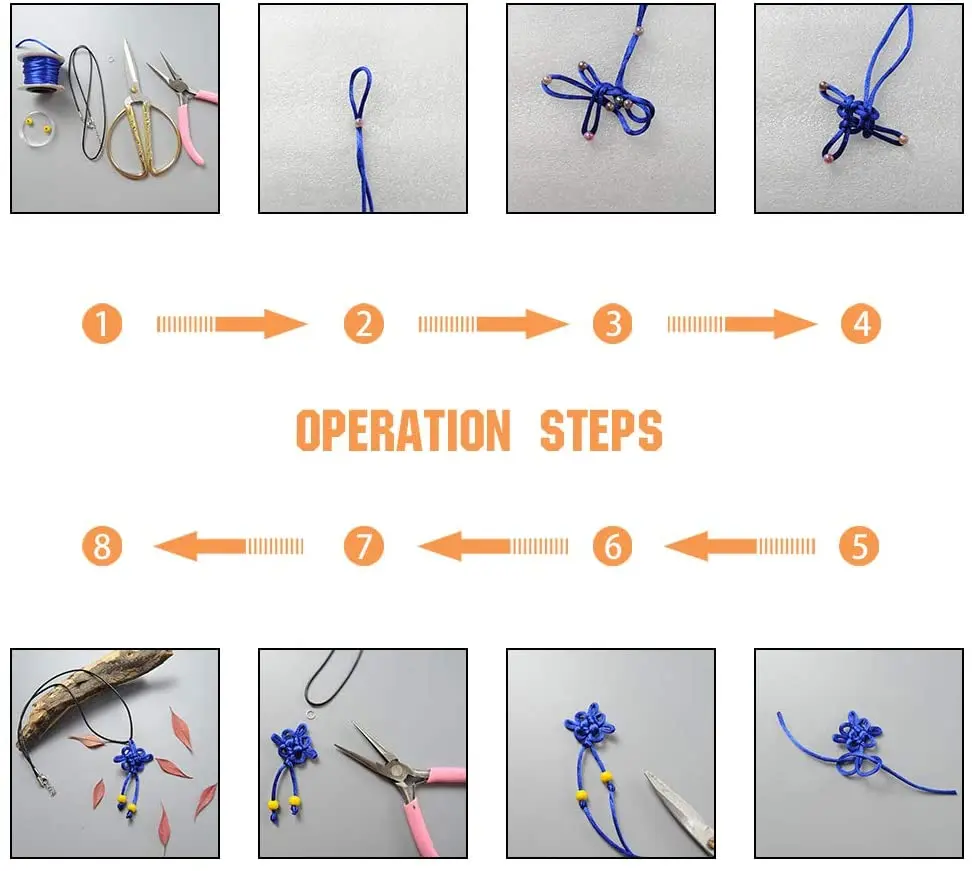 1 2 3 4

OPERATION STEPS

8 7 6 5