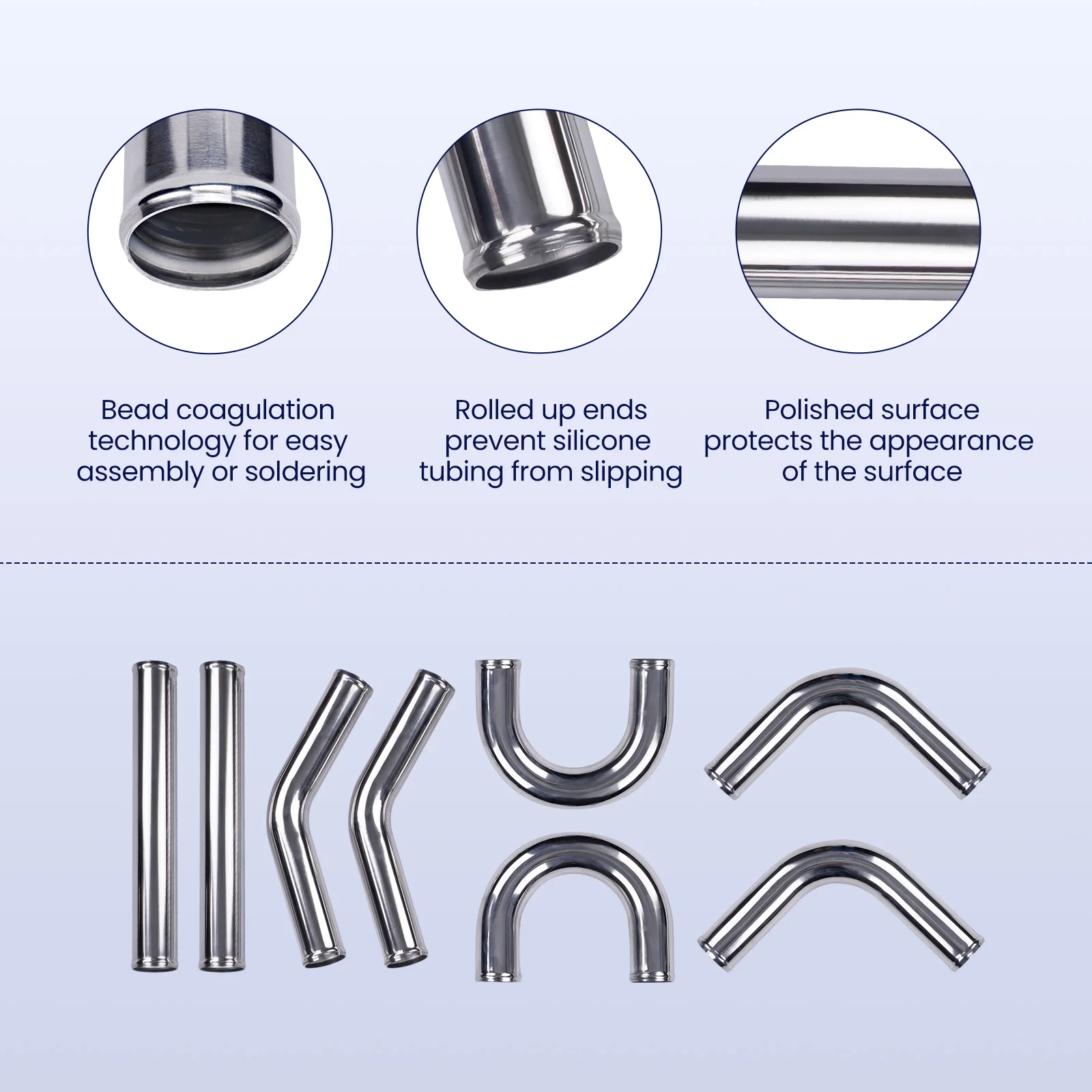 Bead coagulation technology for easy assembly or soldering

Rolled up ends prevent silicone tubing from slipping

Polished surface protects the appearance of the surface