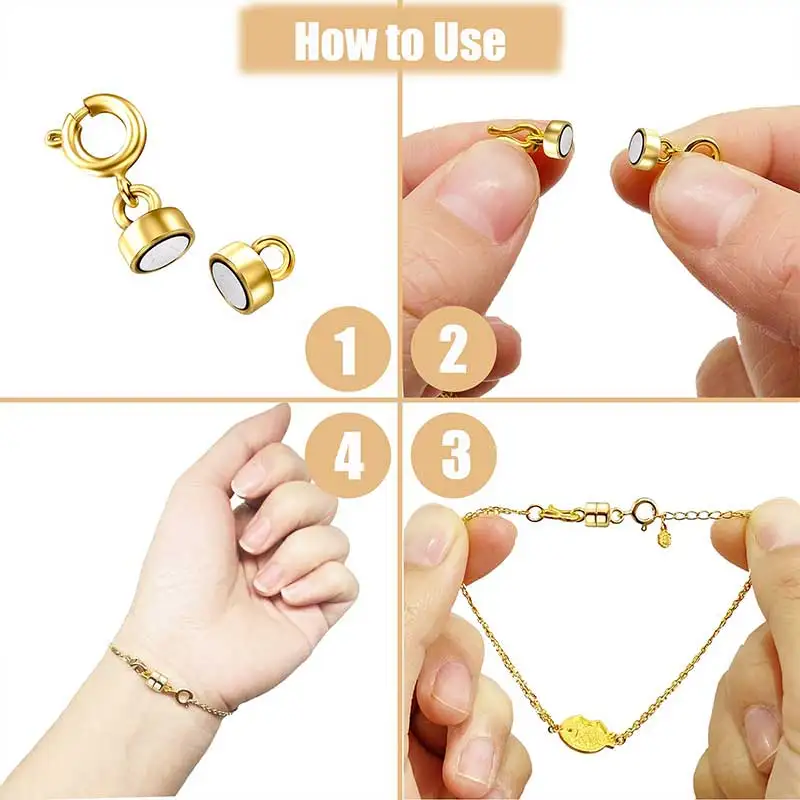 How to Use

1

2

4

3