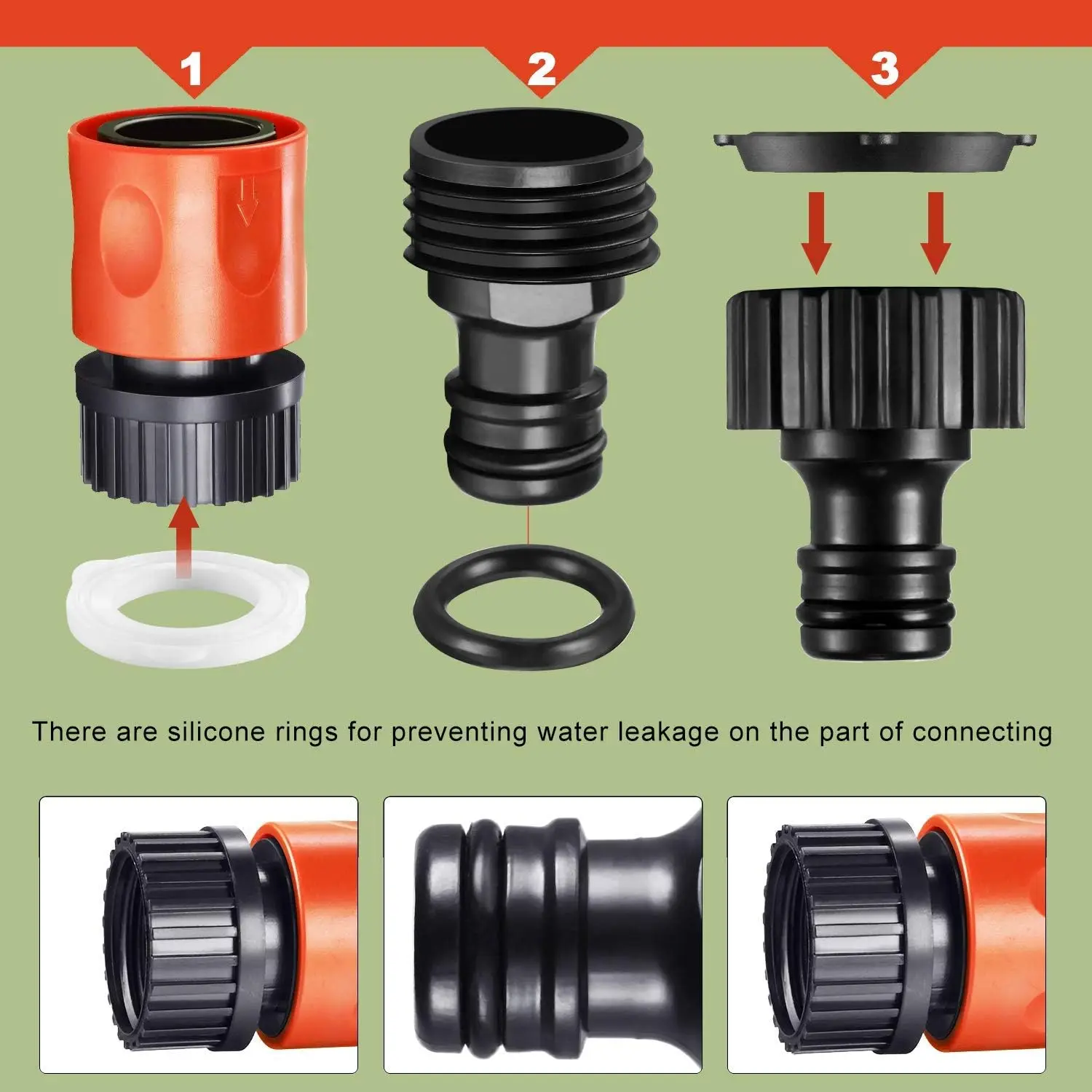 1

2

3

There are silicone rings for preventing water leakage on the part of connecting