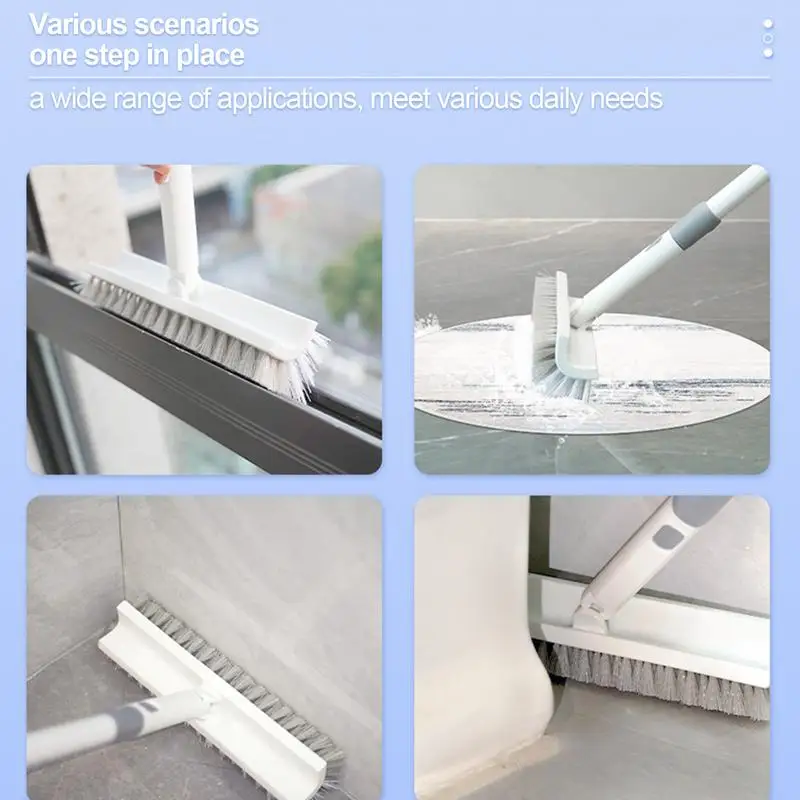 Various scenarios
one step in place

a wide range of applications, meet various daily needs