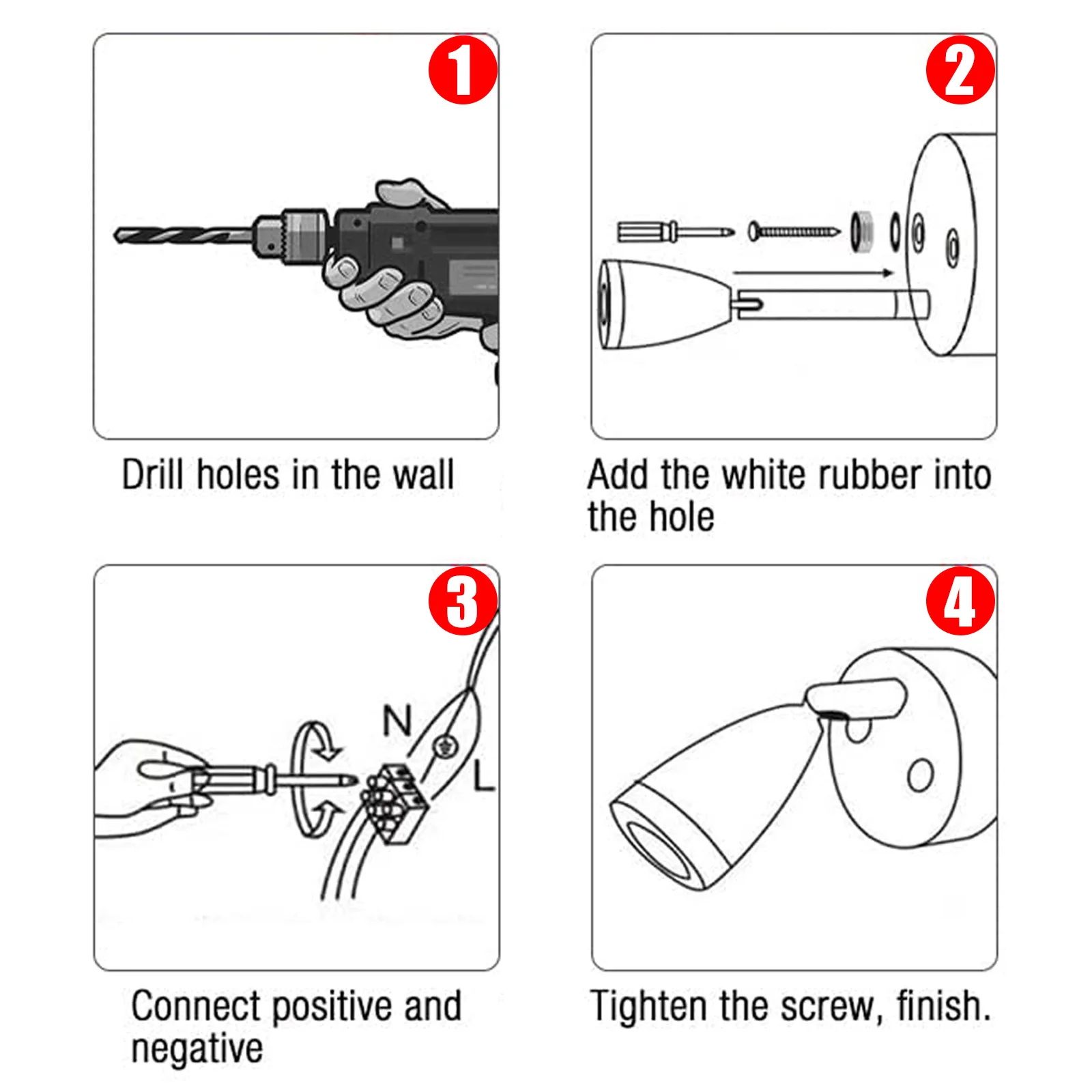 1

Drill holes in the wall

2

Add the white rubber into the hole

3

N

L

Connect positive and negative

4

Tighten the screw, finish.