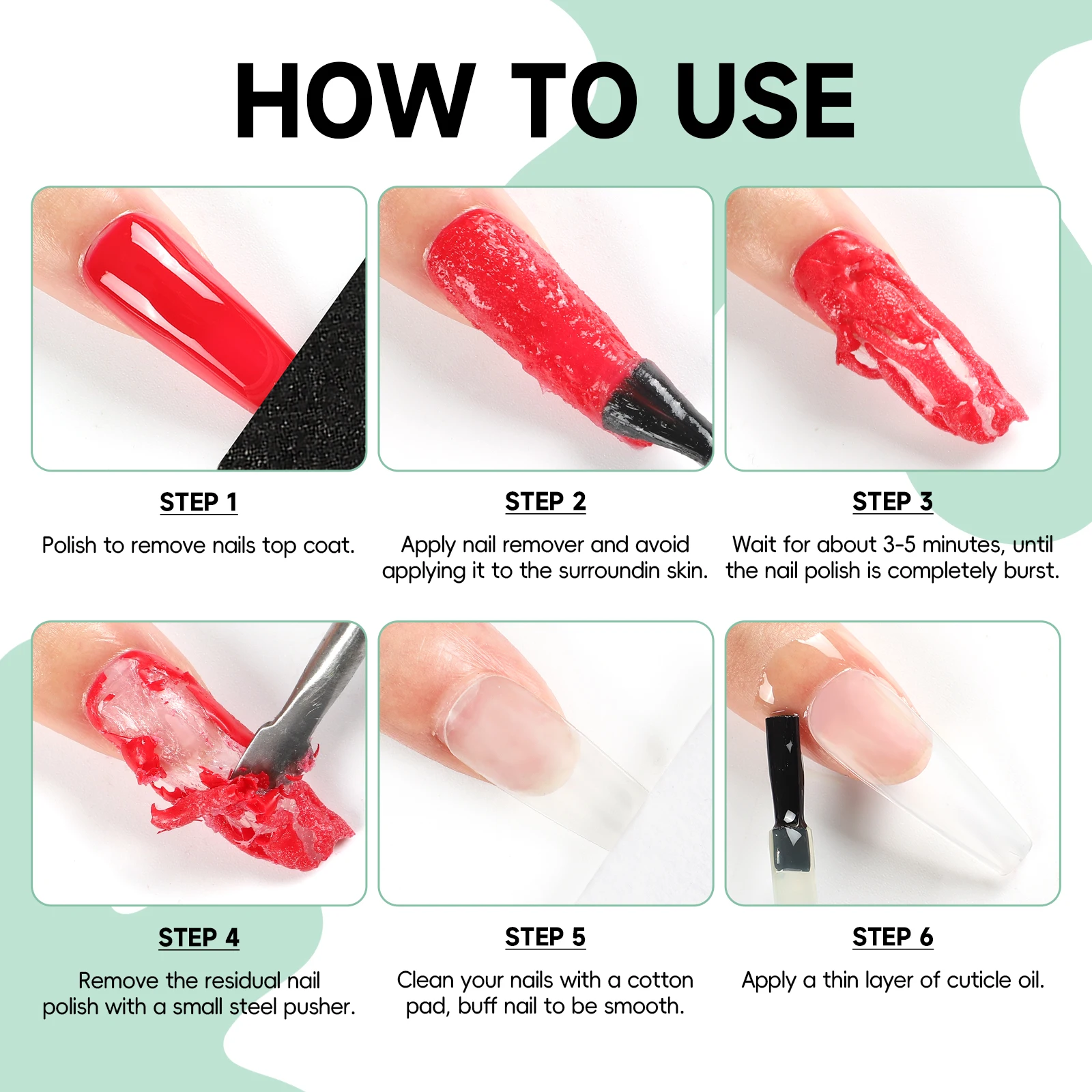 HOW TO USE

STEP 1

Polish to remove nails top coat.

STEP 2

Apply nail remover and avoid applying it to the surroundin skin.

STEP 3

Wait for about 3-5 minutes, until the nail polish is completely burst.

STEP 4

Remove the residual nail polish with a small steel pusher.

STEP 5

Clean your nails with a cotton pad, buff nail to be smooth.

STEP 6

Apply a thin layer of cuticle oil.