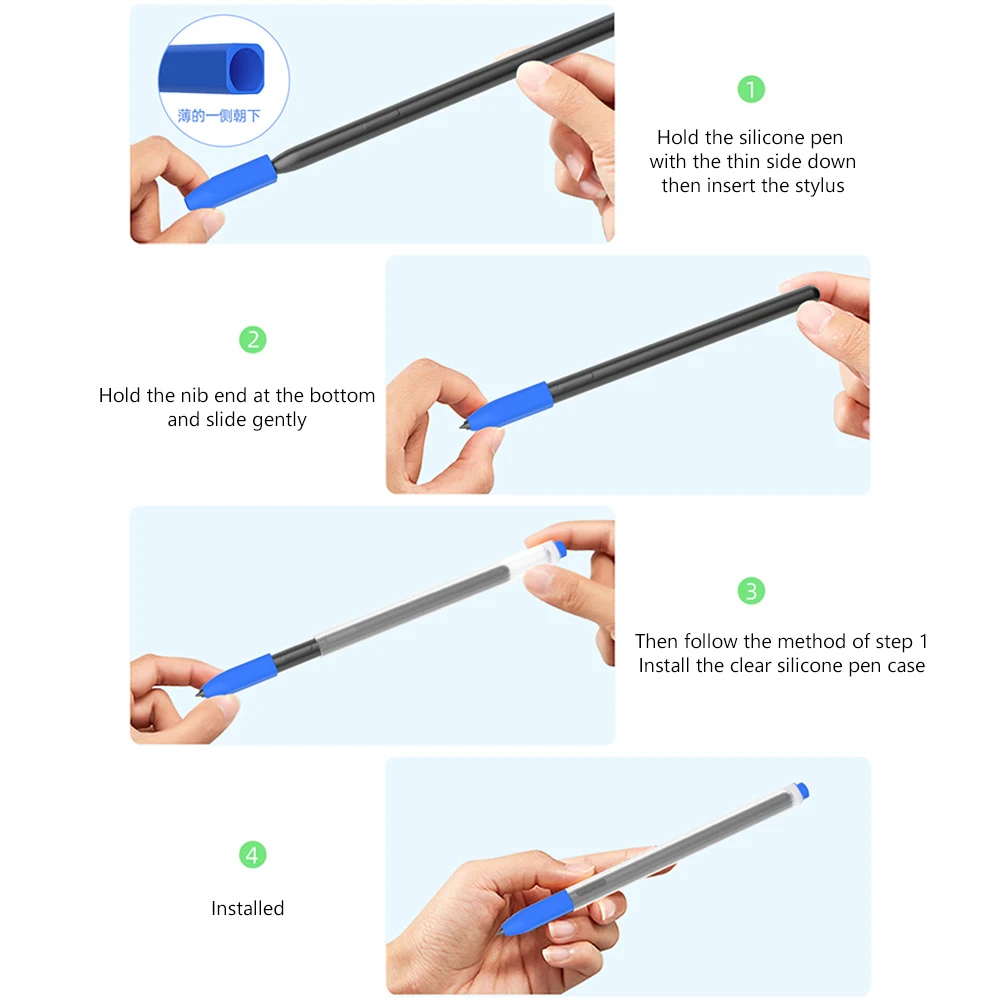 薄的一侧朝下

1

Hold the silicone pen with the thin side down then insert the stylus

2

Hold the nib end at the bottom and slide gently

3

Then follow the method of step 1 Install the clear silicone pen case

4

Installed