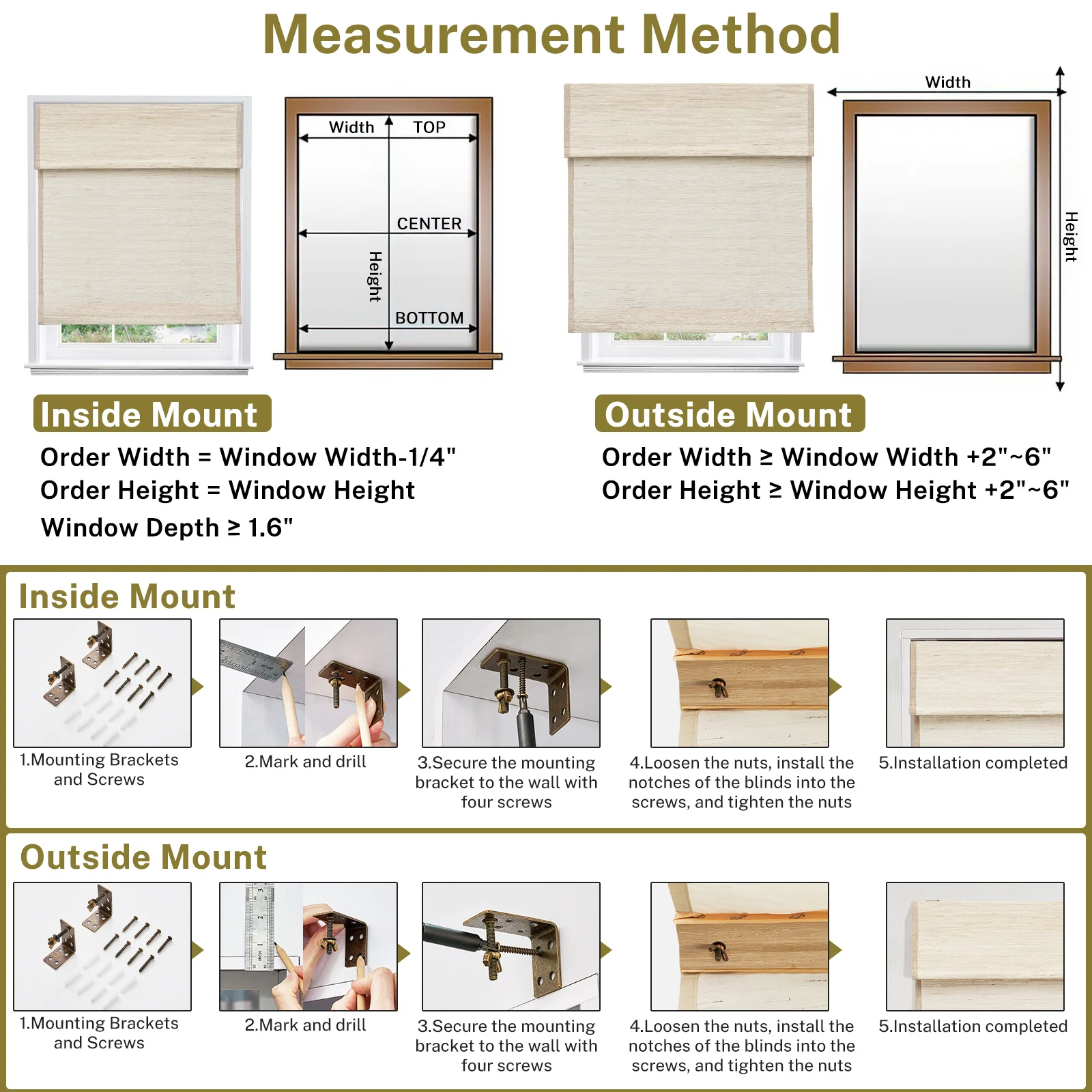 Measurement Method

Width
TOP
CENTER
Height
BOTTOM

Width
Height

Inside Mount
Order Width = Window Width-1/4"
Order Height = Window Height
Window Depth ≥ 1.6"

Outside Mount
Order Width ≥ Window Width +2"~6"
Order Height ≥ Window Height +2"~6"

Inside Mount

1.Mounting Brackets and Screws

2.Mark and drill

3.Secure the mounting bracket to the wall with four screws

4.Loosen the nuts, install the notches of the blinds into the screws, and tighten the nuts

5.Installation completed

Outside Mount

1.Mounting Brackets and Screws

2.Mark and drill

3.Secure the mounting bracket to the wall with four screws

4.Loosen the nuts, install the notches of the blinds into the screws, and tighten the nuts

5.Installation completed