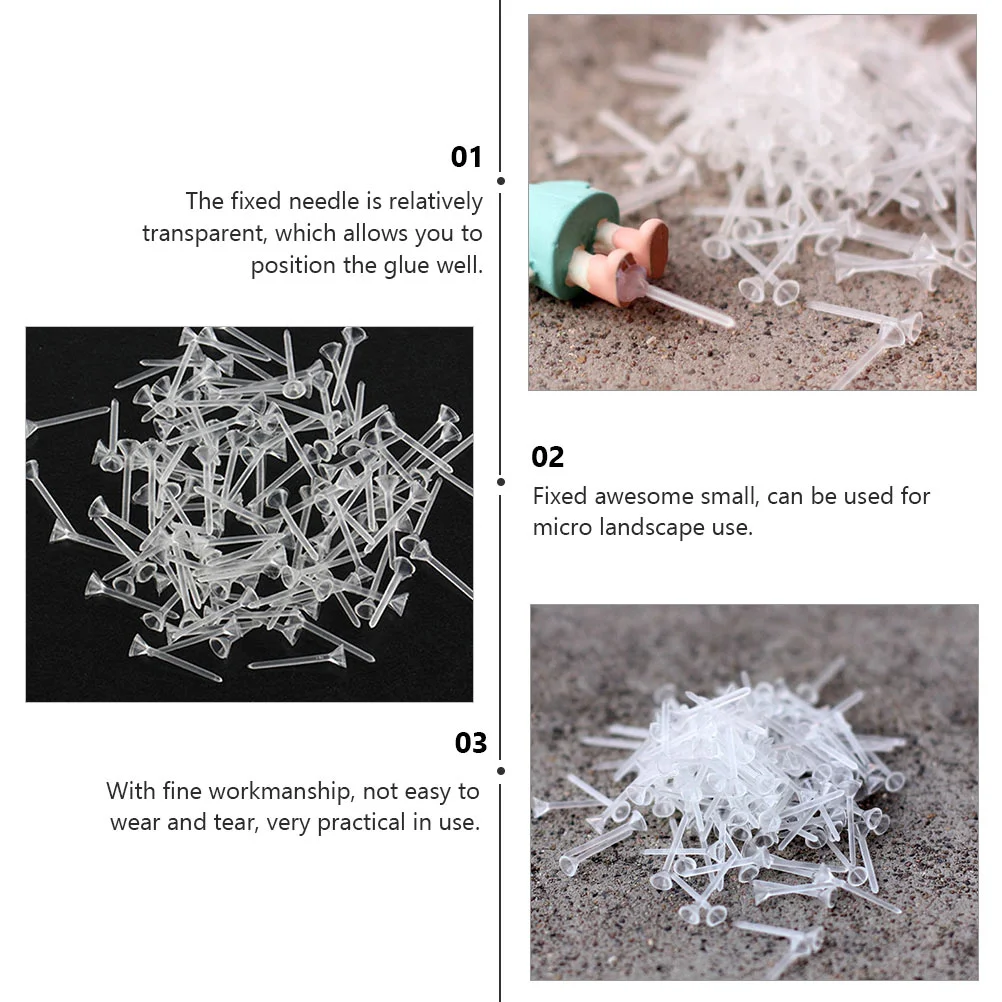 01

The fixed needle is relatively transparent, which allows you to position the glue well.

02

Fixed awesome small, can be used for micro landscape use.

03

With fine workmanship, not easy to wear and tear, very practical in use.