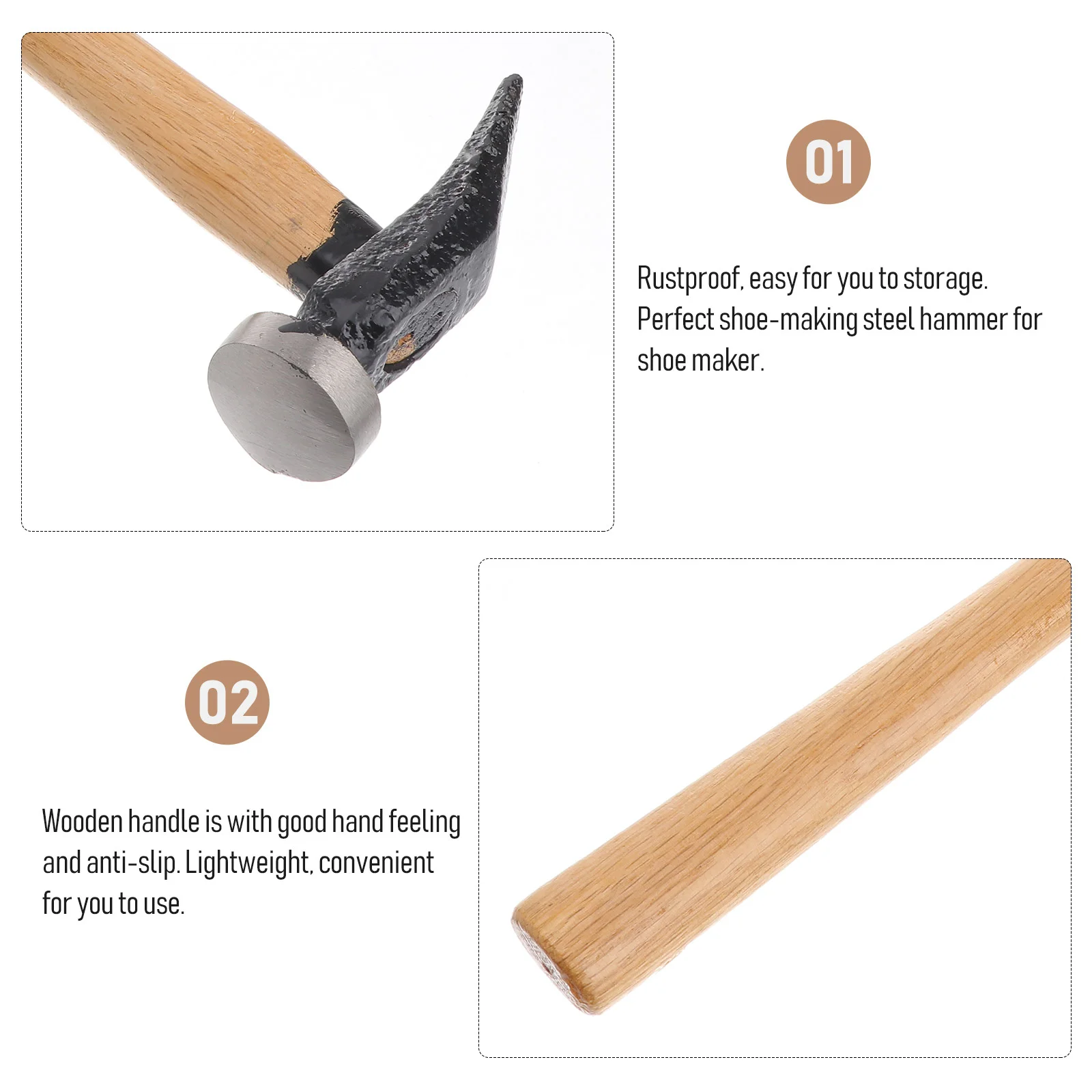 01

Rustproof, easy for you to storage. Perfect shoe-making steel hammer for shoe maker.

02

Wooden handle is with good hand feeling and anti-slip. Lightweight, convenient for you to use.