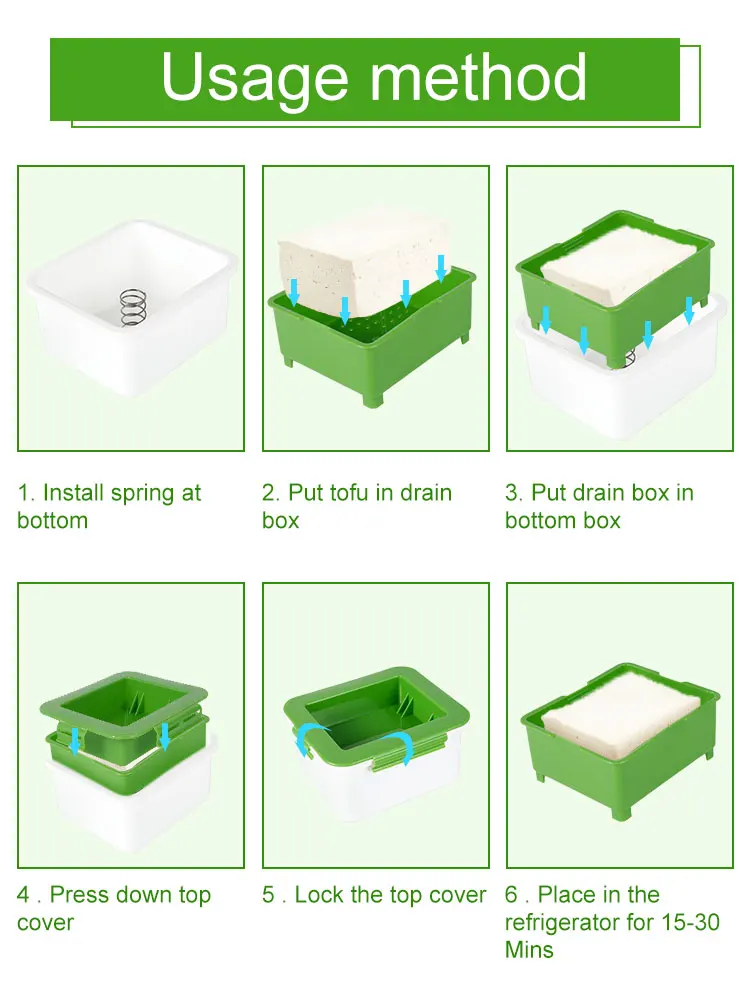 Usage method

1. Install spring at bottom

2. Put tofu in drain box

3. Put drain box in bottom box

4 . Press down top cover

5 . Lock the top cover

6 . Place in the refrigerator for 15-30 Mins