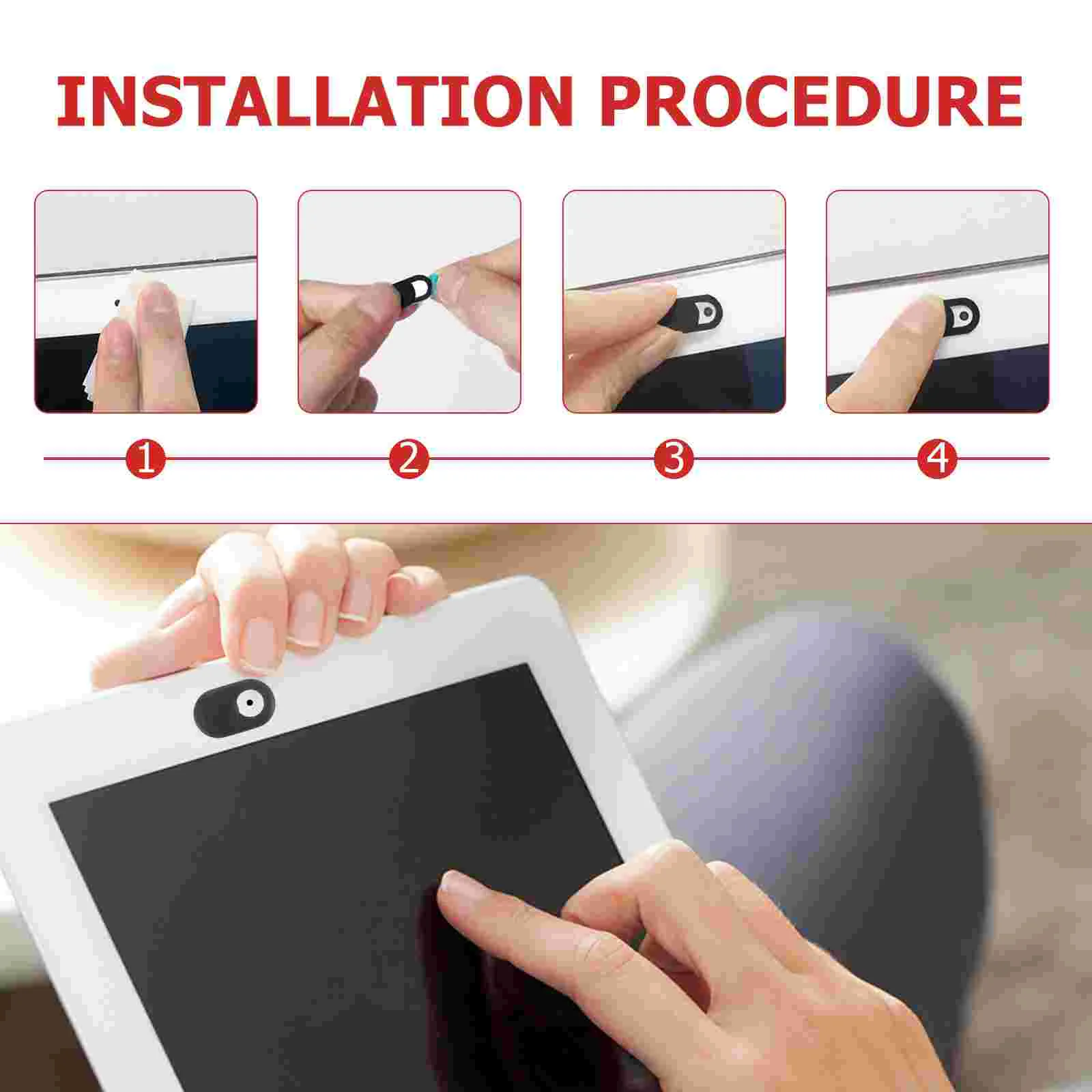 INSTALLATION PROCEDURE

1

2

3

4