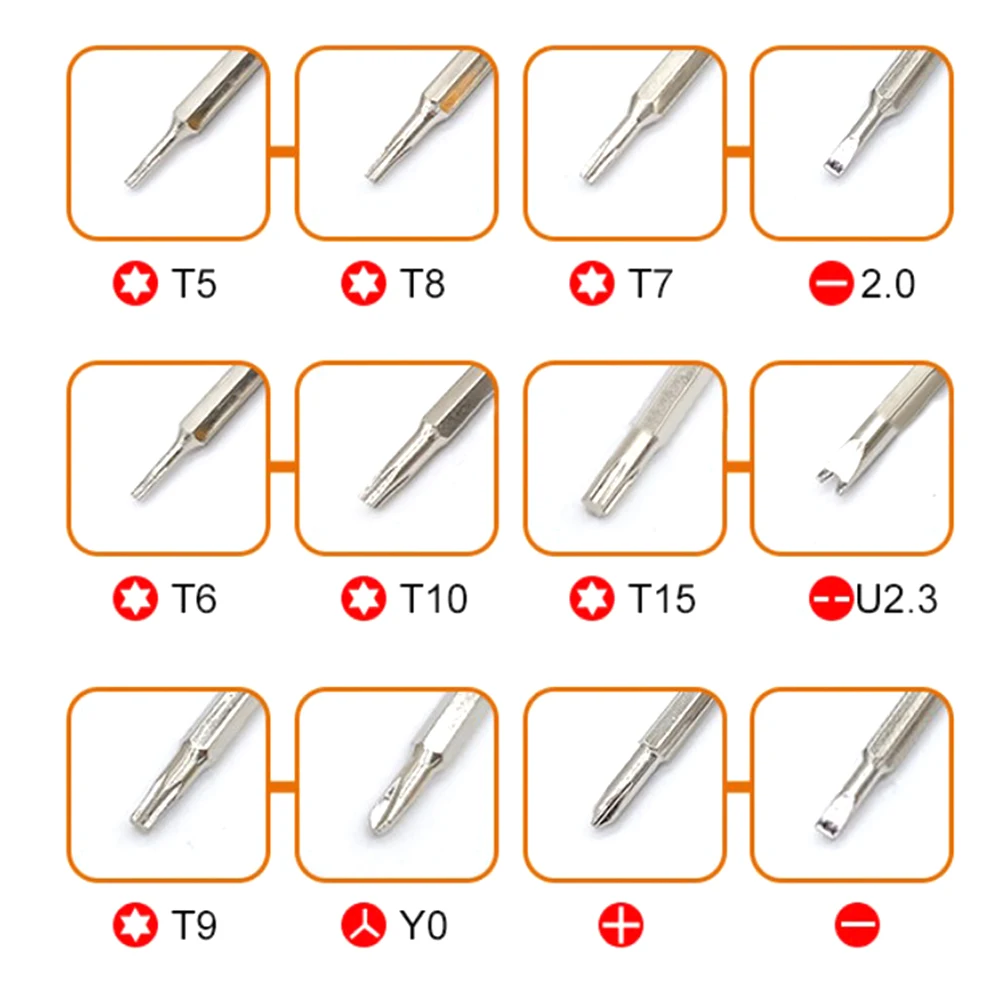 T5 T8 T7 2.0

T6 T10 T15 U2.3

T9 Y0