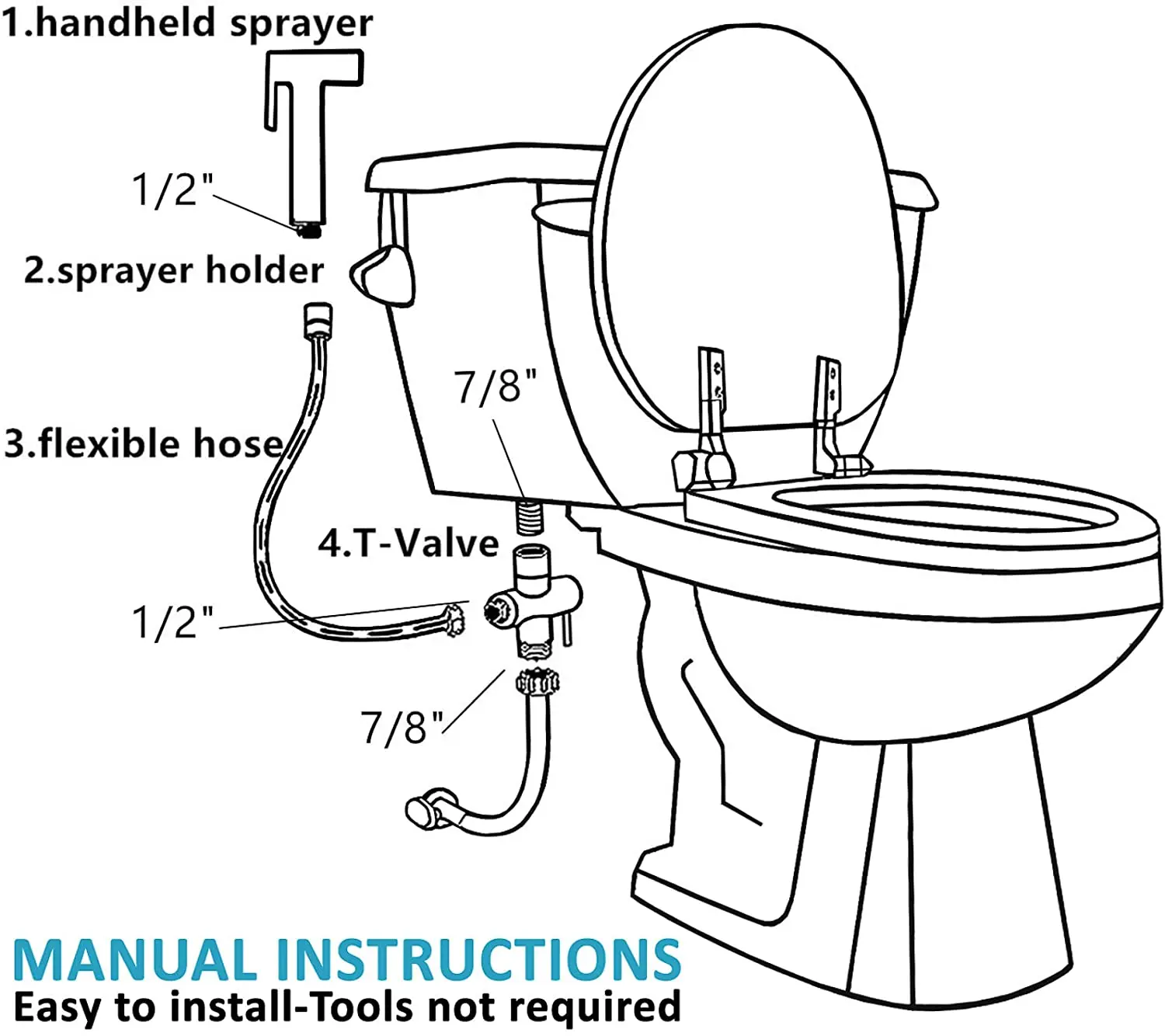 1.handheld sprayer

1/2"

2.sprayer holder

7/8"

3.flexible hose

4.T-Valve

1/2"

7/8"

MANUAL INSTRUCTIONS
Easy to install-Tools not required