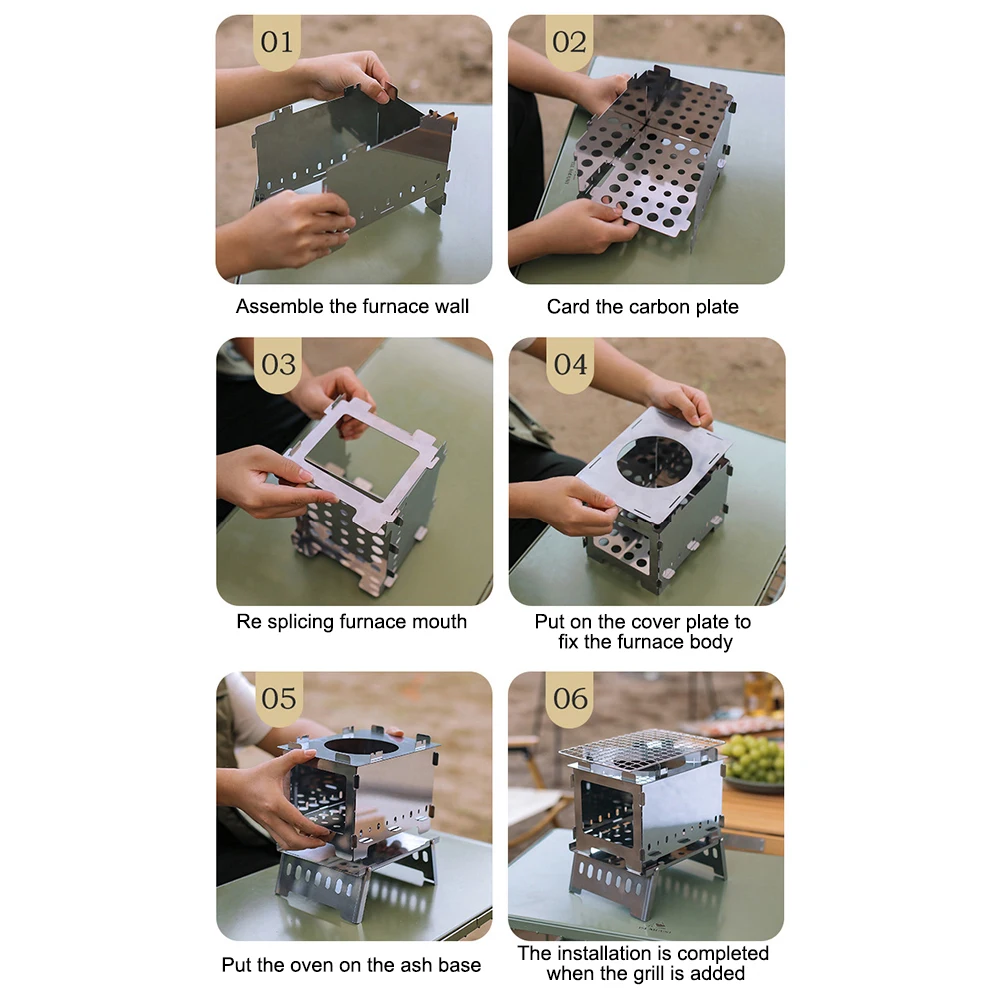 01

Assemble the furnace wall

02

Card the carbon plate

03

Re splicing furnace mouth

04

Put on the cover plate to fix the furnace body

05

Put the oven on the ash base

06

The installation is completed when the grill is added