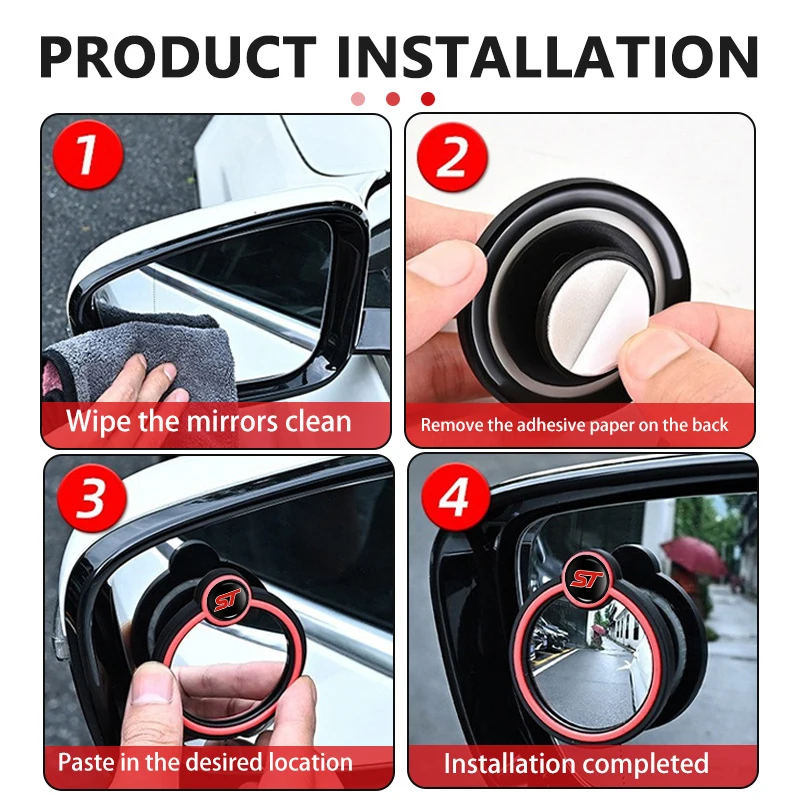 PRODUCT INSTALLATION

1
Wipe the mirrors clean

2
Remove the adhesive paper on the back

3
ST
Paste in the desired location

4
ST
Installation completed