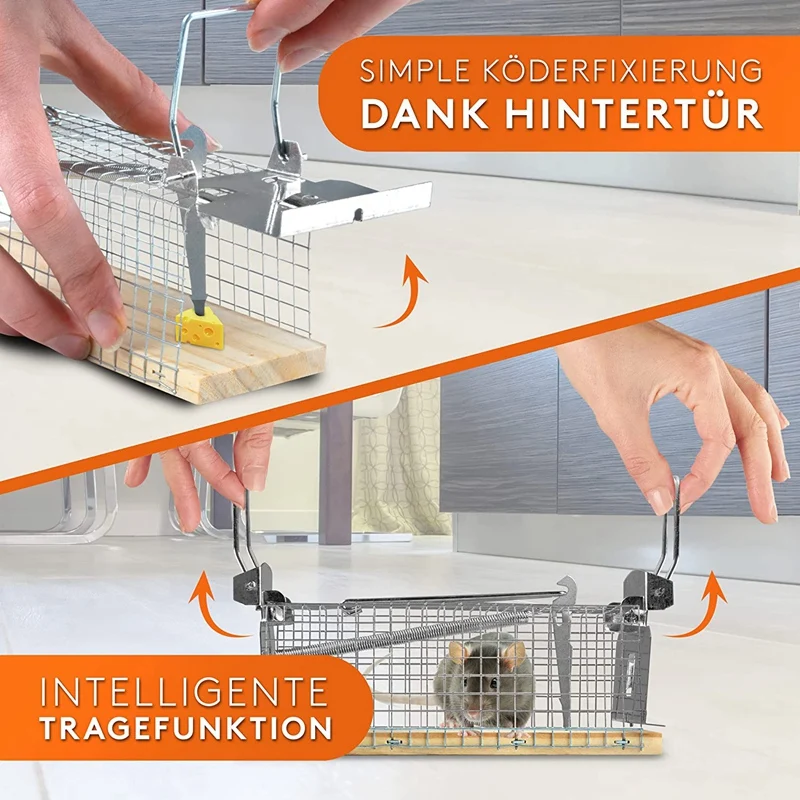 SIMPLE KÖDERFIXIERUNG
DANK HINTERTÜR

INTELLIGENTE
TRAGEFUNKTION