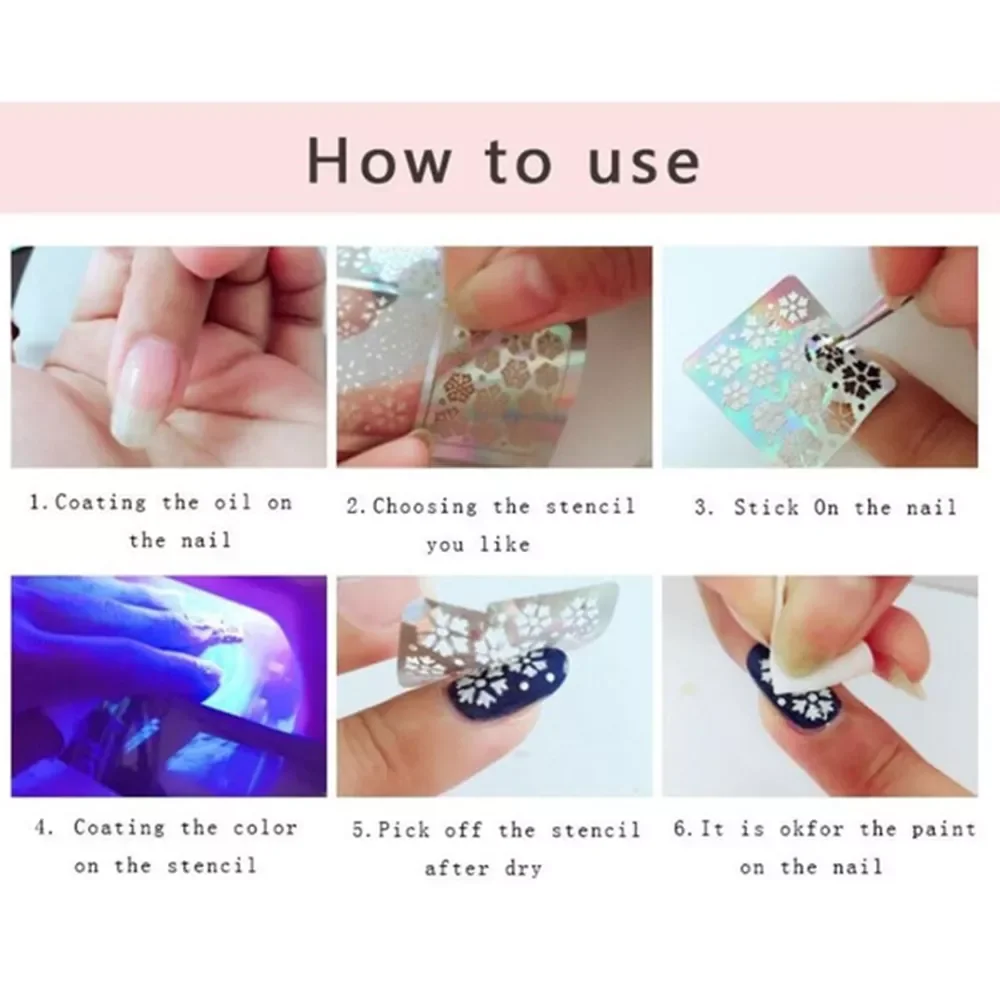 How to use

1. Coating the oil on the nail

2. Choosing the stencil you like

3. Stick On the nail

4. Coating the color on the stencil

5. Pick off the stencil after dry

6. It is okfor the paint on the nail