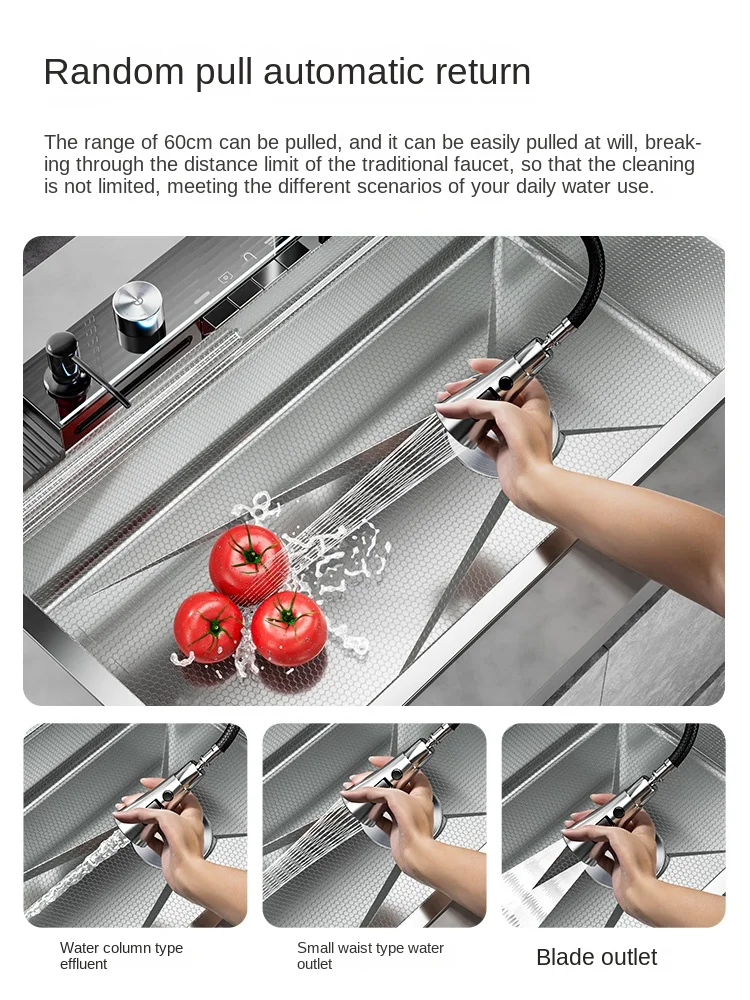 Random pull automatic return

The range of 60cm can be pulled, and it can be easily pulled at will, breaking through the distance limit of the traditional faucet, so that the cleaning is not limited, meeting the different scenarios of your daily water use.

Water column type effluent

Small waist type water outlet

Blade outlet