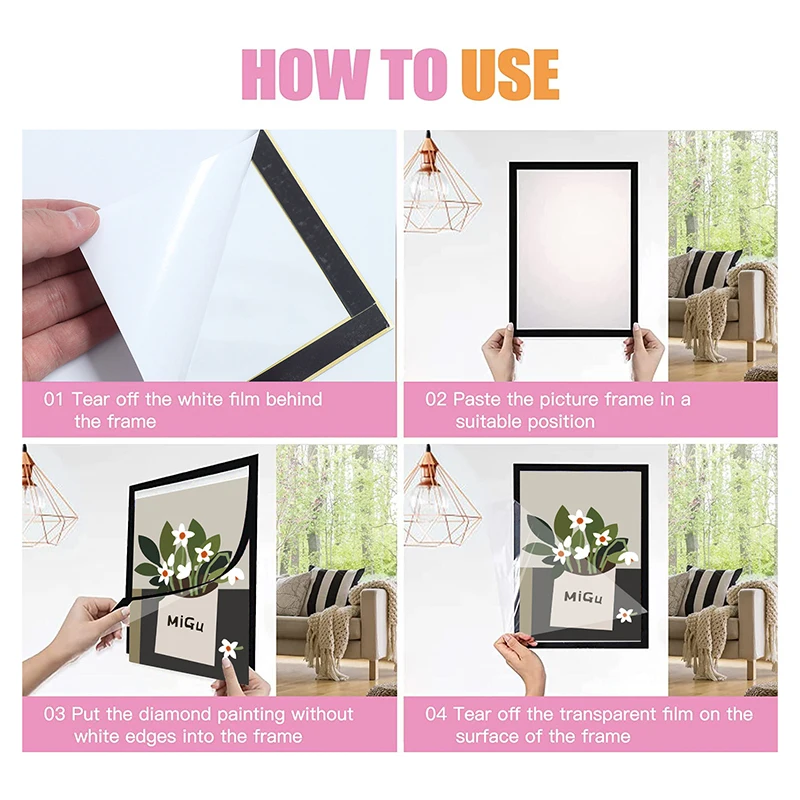 HOW TO USE

01 Tear off the white film behind the frame

02 Paste the picture frame in a suitable position

MiGu

03 Put the diamond painting without white edges into the frame

MiGu

04 Tear off the transparent film on the surface of the frame