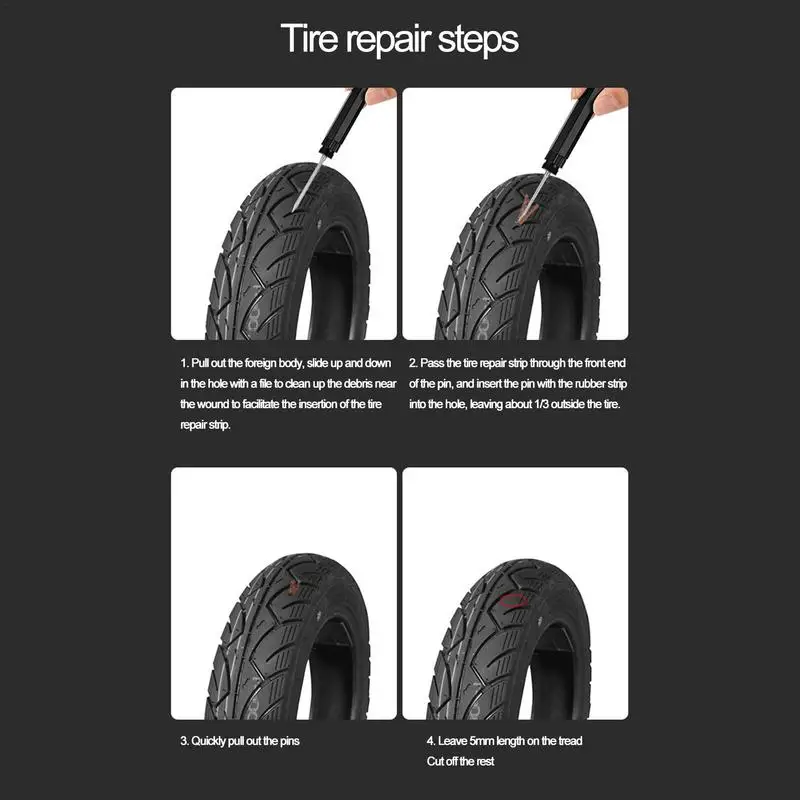 Tire repair steps

1. Pull out the foreign body, slide up and down in the hole with a file to clean up the debris near the wound to facilitate the insertion of the tire repair strip.

2. Pass the tire repair strip through the front end of the pin, and insert the pin with the rubber strip into the hole, leaving about 1/3 outside the tire.

3. Quickly pull out the pins

4. Leave 5mm length on the tread
Cut off the rest