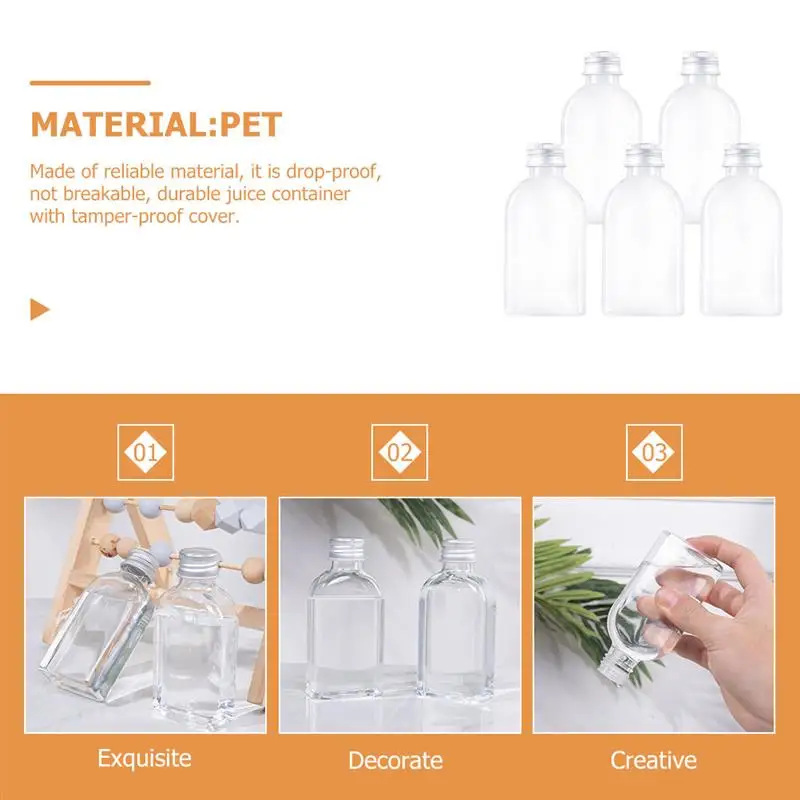 MATERIAL:PET

Made of reliable material, it is drop-proof, not breakable, durable juice container with tamper-proof cover.

01

02

03

Exquisite

Decorate

Creative