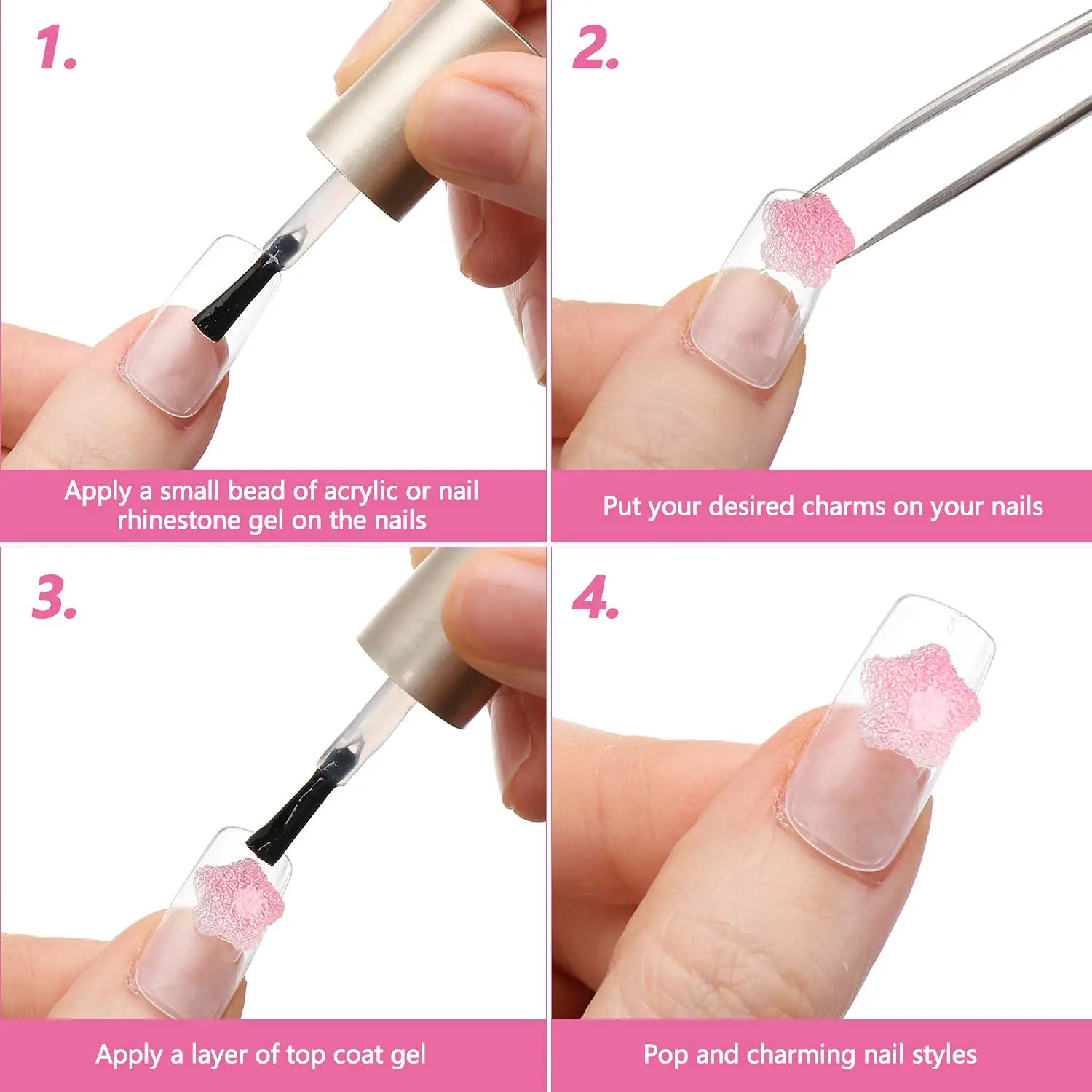 1.

Apply a small bead of acrylic or nail rhinestone gel on the nails

2.

Put your desired charms on your nails

3.

Apply a layer of top coat gel

4.

Pop and charming nail styles