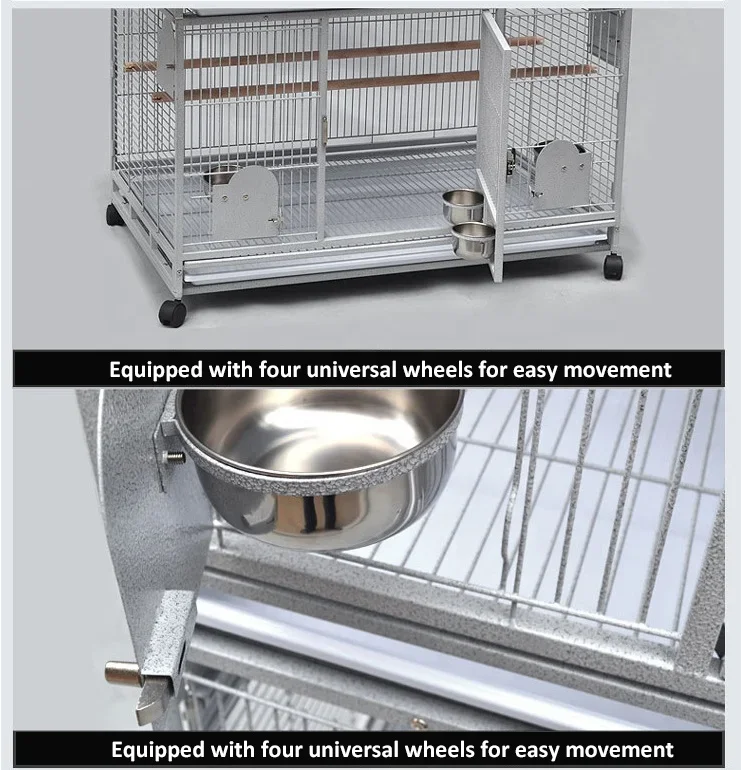 Equipped with four universal wheels for easy movement

Equipped with four universal wheels for easy movement