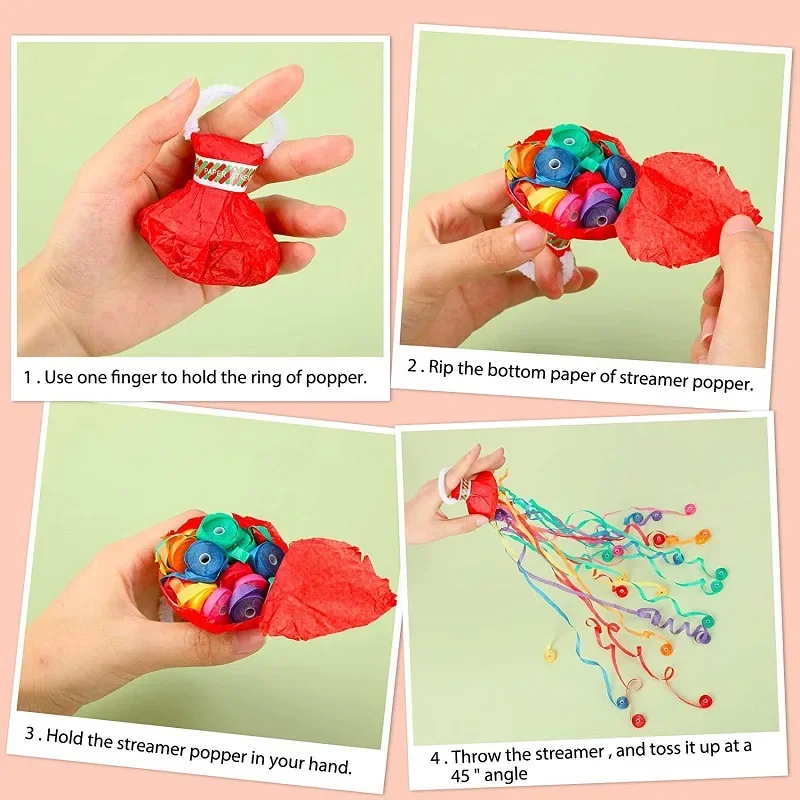 PAPER

1 . Use one finger to hold the ring of popper.

2 . Rip the bottom paper of streamer popper.

3 . Hold the streamer popper in your hand.

4 . Throw the streamer , and toss it up at a 45 " angle