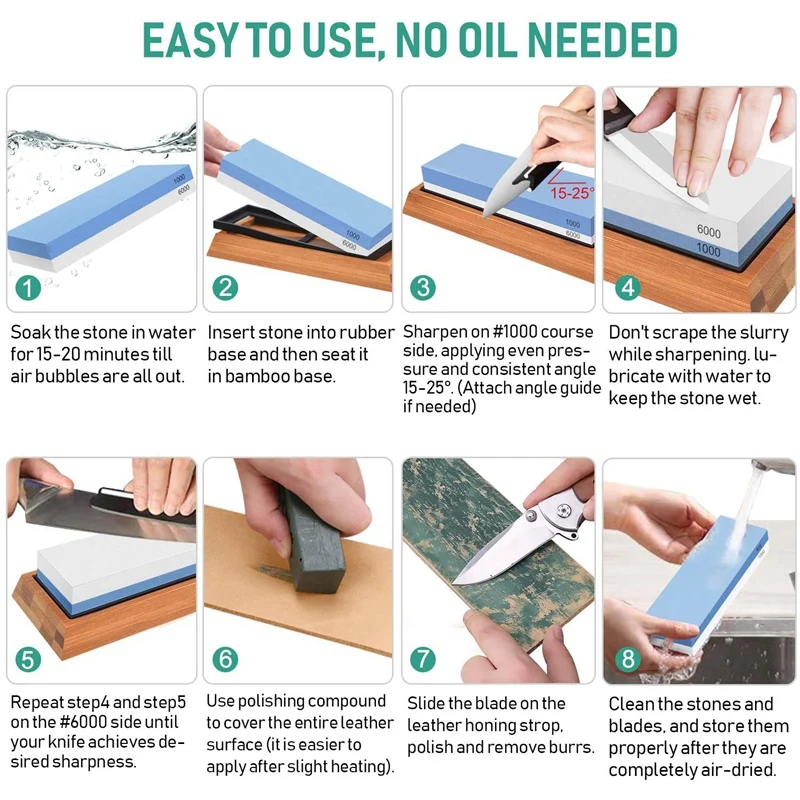 EASY TO USE, NO OIL NEEDED

1000
6000

1

Soak the stone in water for 15-20 minutes till air bubbles are all out.

1000
6000

2

Insert stone into rubber base and then seat it in bamboo base.

15-25°
1000
6000

3

Sharpen on #1000 course side, applying even pressure and consistent angle 15-25°. (Attach angle guide if needed)

6000
1000

4

Don't scrape the slurry while sharpening. lubricate with water to keep the stone wet.

5

Repeat step4 and step5 on the #6000 side until your knife achieves desired sharpness.

6

Use polishing compound to cover the entire leather surface (it is easier to apply after slight heating).

7

Slide the blade on the leather honing strop, polish and remove burrs.

8

Clean the stones and blades, and store them properly after they are completely air-dried.