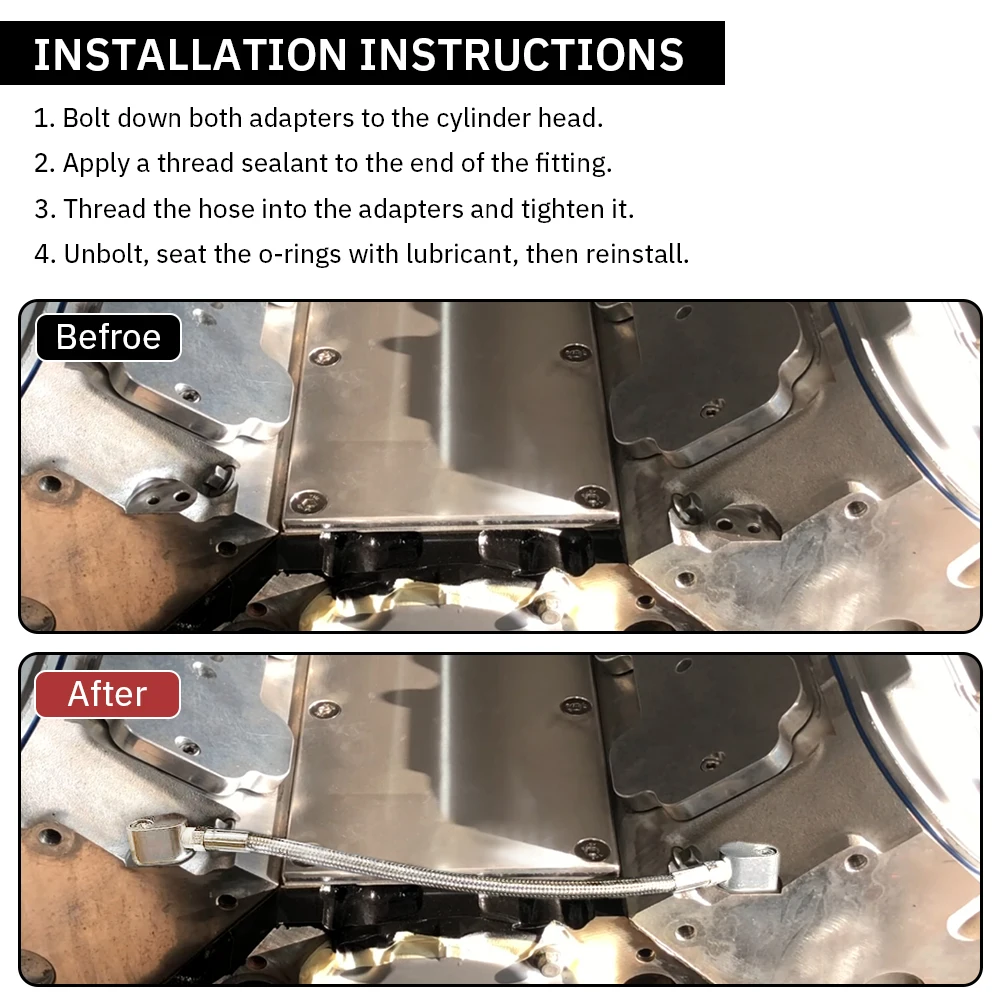 INSTALLATION INSTRUCTIONS

1. Bolt down both adapters to the cylinder head.

2. Apply a thread sealant to the end of the fitting.

3. Thread the hose into the adapters and tighten it.

4. Unbolt, seat the o-rings with lubricant, then reinstall.

Befroe

After