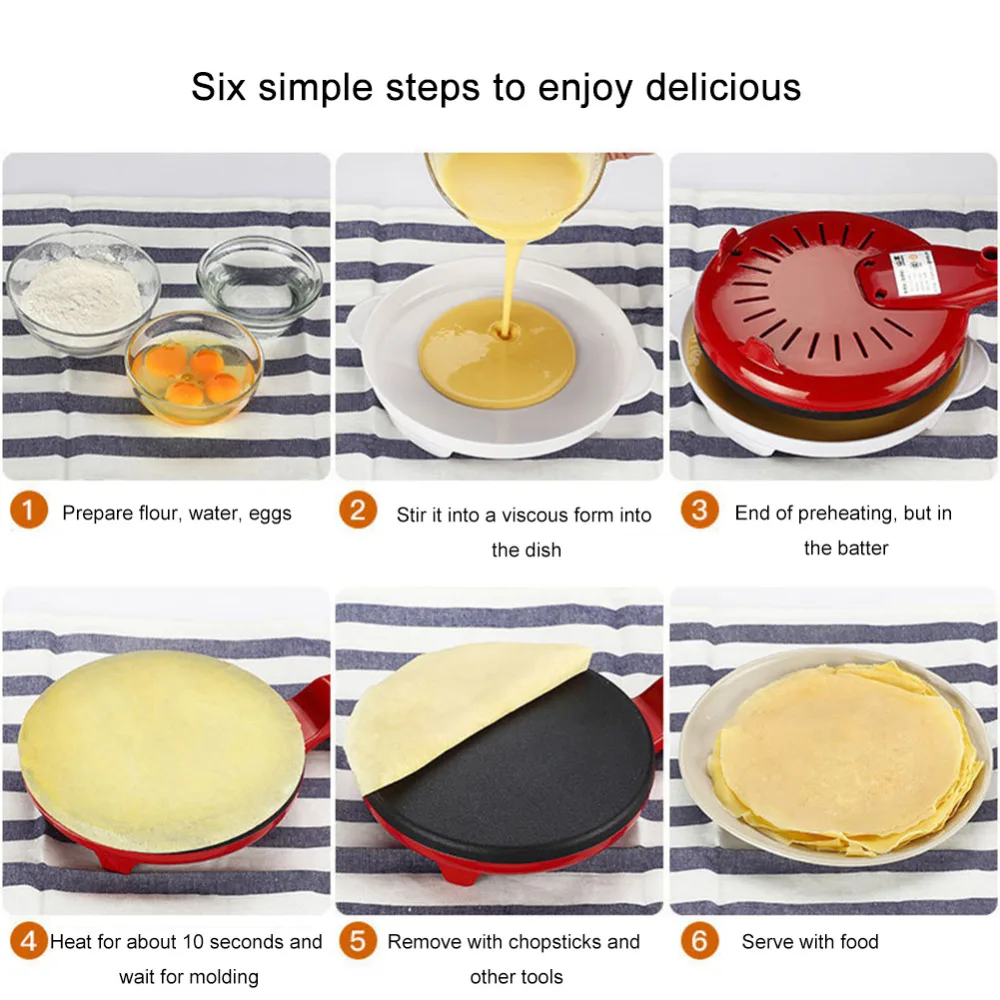 Six simple steps to enjoy delicious

1 Prepare flour, water, eggs

2 Stir it into a viscous form into the dish

3 End of preheating, but in the batter

4 Heat for about 10 seconds and wait for molding

5 Remove with chopsticks and other tools

6 Serve with food