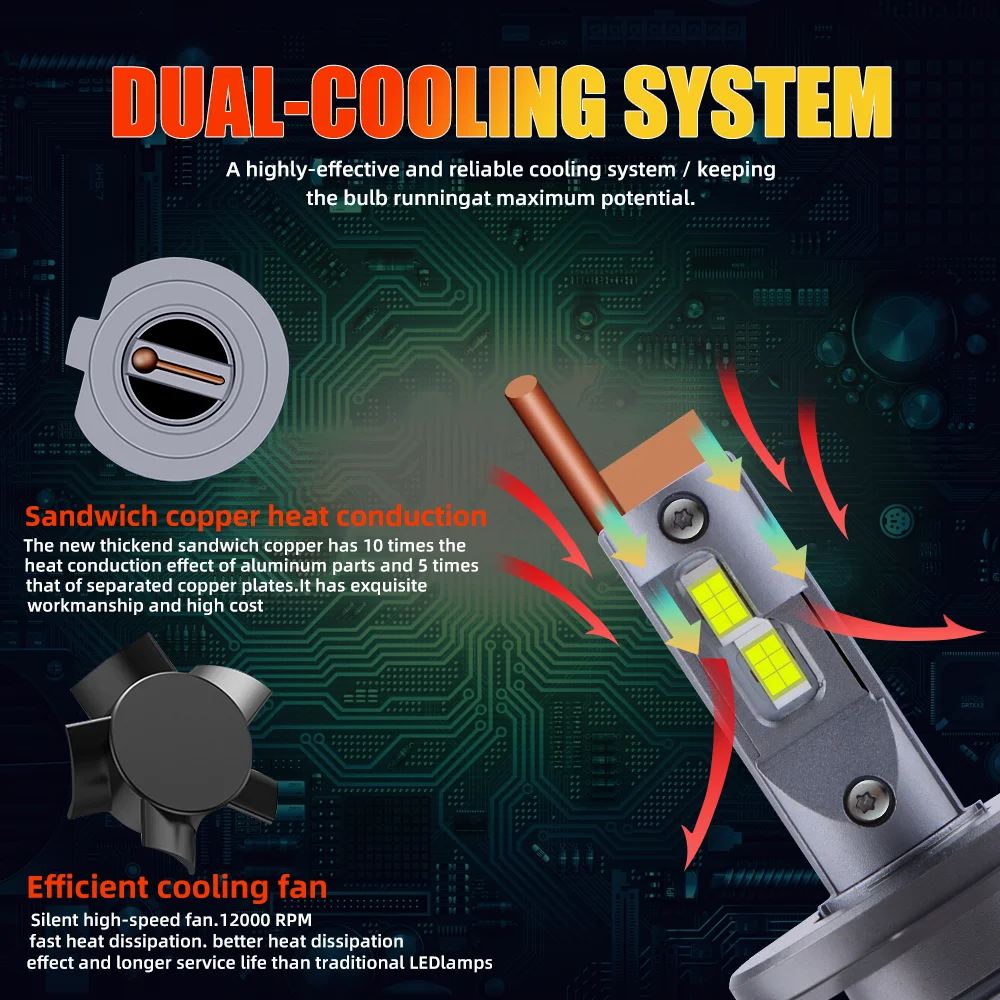 DUAL-COOLING SYSTEM

A highly-effective and reliable cooling system / keeping the bulb runningat maximum potential.

Sandwich copper heat conduction

The new thickend sandwich copper has 10 times the heat conduction effect of aluminum parts and 5 times that of separated copper plates.It has exquisite workmanship and high cost

Efficient cooling fan

Silent high-speed fan.12000 RPM fast heat dissipation. better heat dissipation effect and longer service life than traditional LEDlamps