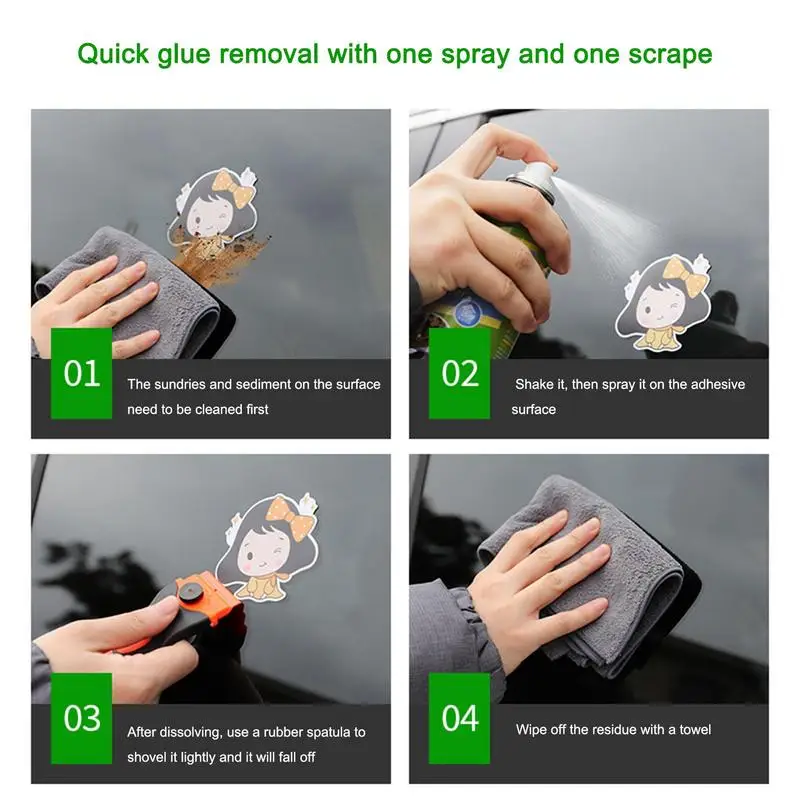 Quick glue removal with one spray and one scrape

01
The sundries and sediment on the surface need to be cleaned first

02
Shake it, then spray it on the adhesive surface

03
After dissolving, use a rubber spatula to shovel it lightly and it will fall off

04
Wipe off the residue with a towel