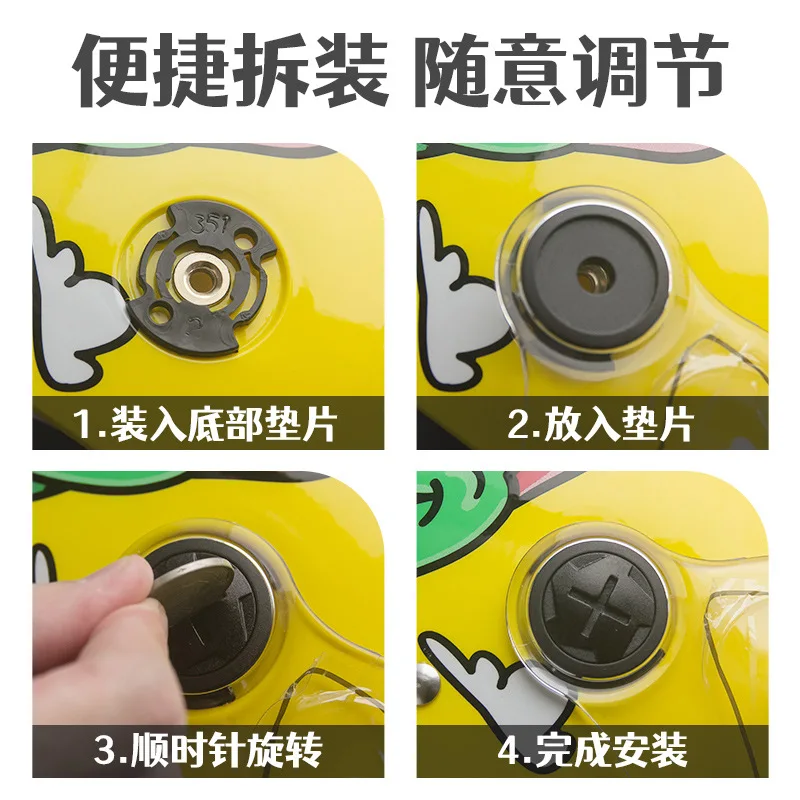 便捷拆装 随意调节

351

1.装入底部垫片

2.放入垫片

3.顺时针旋转

4.完成安装