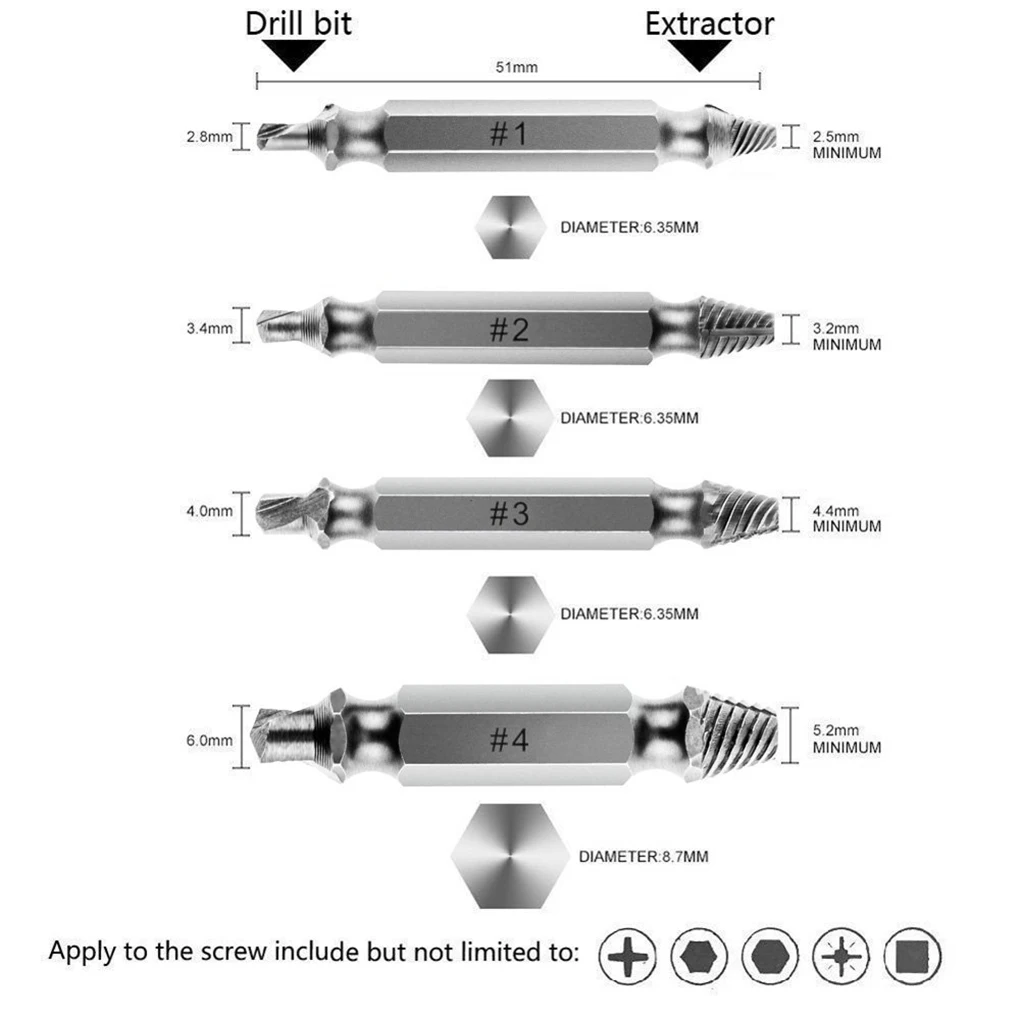 Drill bit

Extractor

51mm

2.8mm

#1

2.5mm MINIMUM

DIAMETER:6.35MM

3.4mm

#2

3.2mm MINIMUM

DIAMETER:6.35MM

4.0mm

#3

4.4mm MINIMUM

DIAMETER:6.35MM

6.0mm

#4

5.2mm MINIMUM

DIAMETER:8.7MM

Apply to the screw include but not limited to: